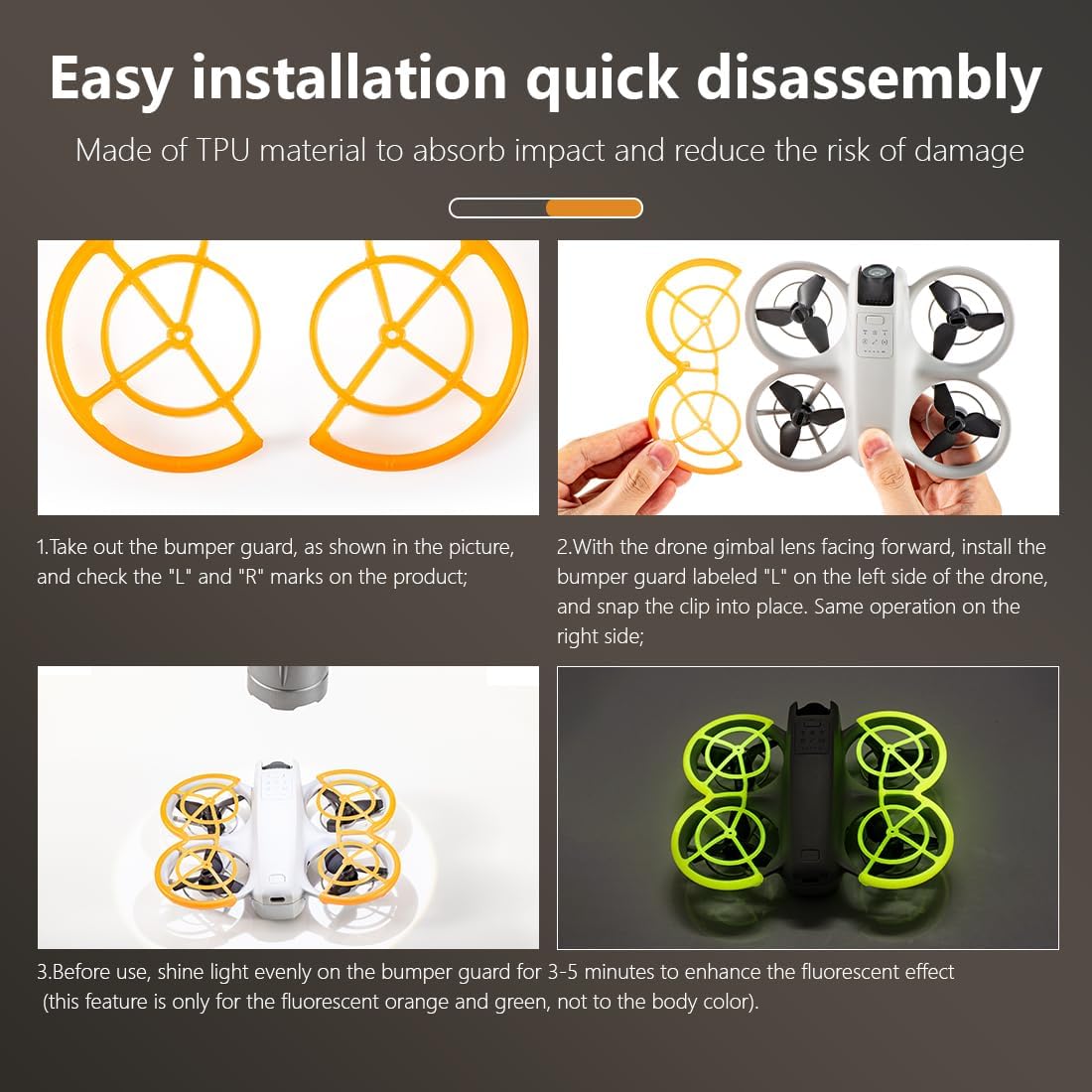 Easy installation quick disassembly

Made of TPU material to absorb impact and reduce the risk of damage

1.Take out the bumper guard, as shown in the picture, and check the "L" and "R" marks on the product;

2.With the drone gimbal lens facing forward, install the bumper guard labeled "L" on the left side of the drone, and snap the clip into place. Same operation on the right side;

3.Before use, shine light evenly on the bumper guard for 3-5 minutes to enhance the fluorescent effect (this feature is only for the fluorescent orange and green, not to the body color).