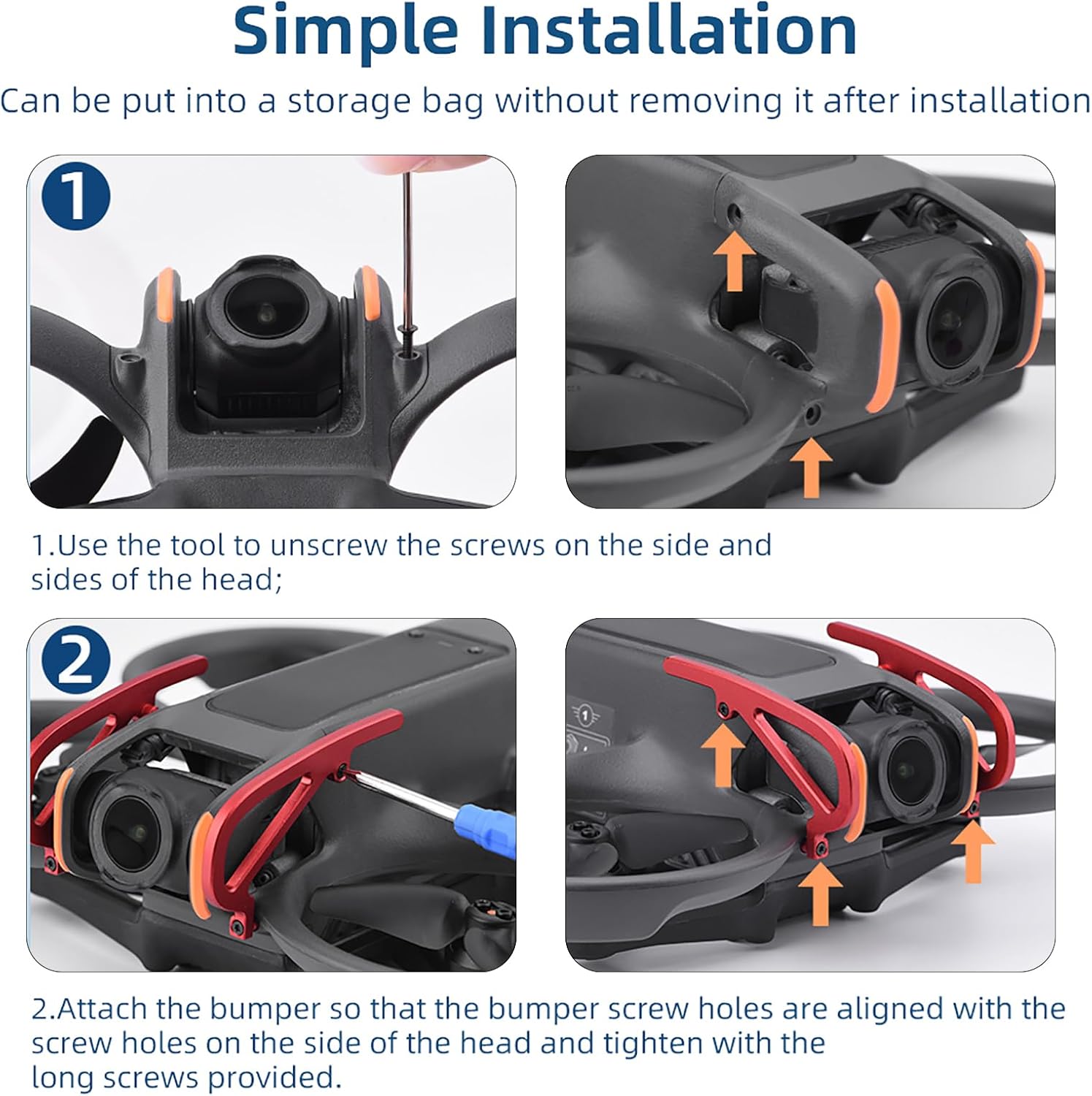 Simple Installation

Can be put into a storage bag without removing it after installation

1

1.Use the tool to unscrew the screws on the side and sides of the head;

2

2.Attach the bumper so that the bumper screw holes are aligned with the screw holes on the side of the head and tighten with the long screws provided.