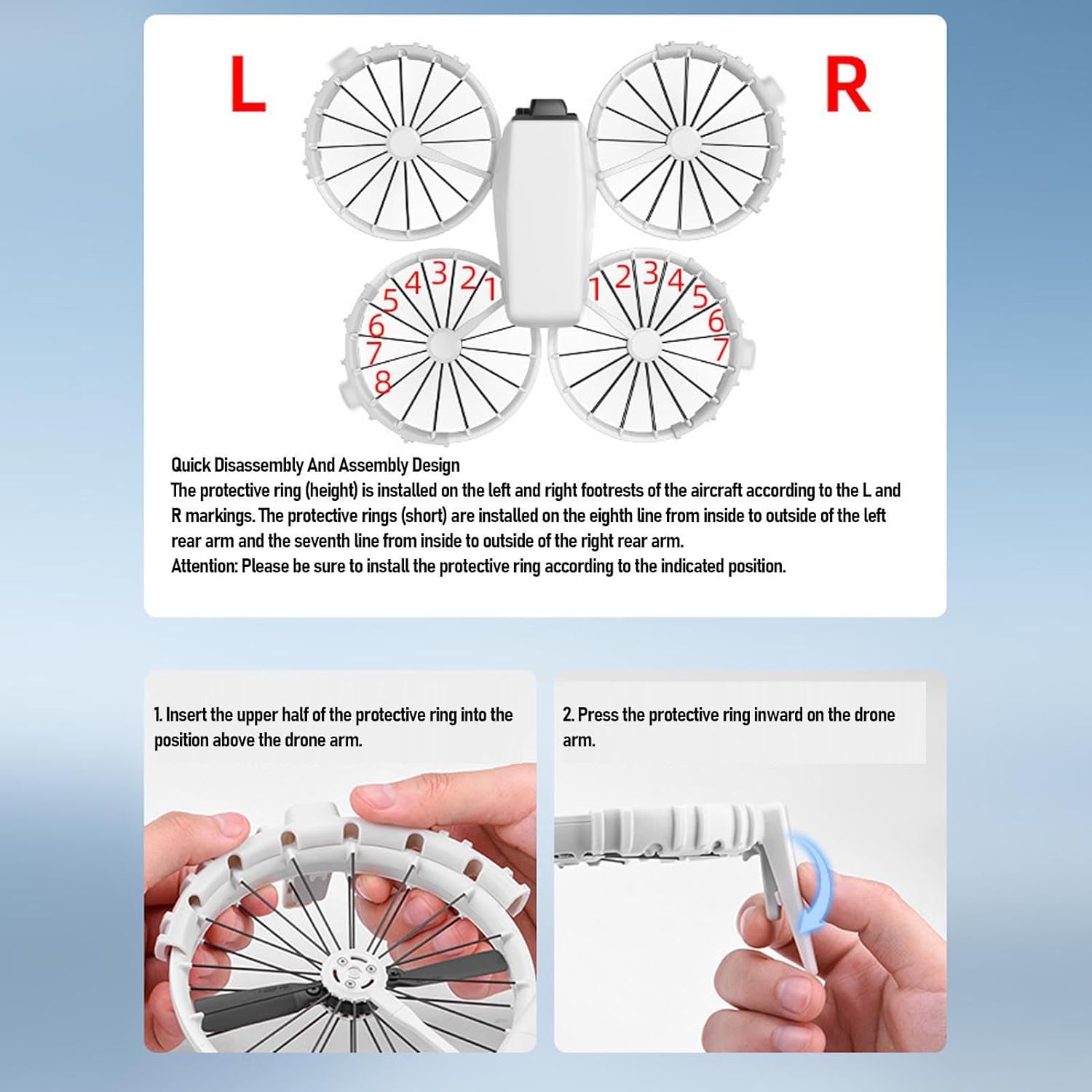 L

R

4 3 2 1
5
6
7
8

1 2 3 4
5
6
7

Quick Disassembly And Assembly Design
The protective ring (height) is installed on the left and right footrests of the aircraft according to the L and R markings. The protective rings (short) are installed on the eighth line from inside to outside of the left rear arm and the seventh line from inside to outside of the right rear arm.
Attention: Please be sure to install the protective ring according to the indicated position.

1. Insert the upper half of the protective ring into the position above the drone arm.

2. Press the protective ring inward on the drone arm.