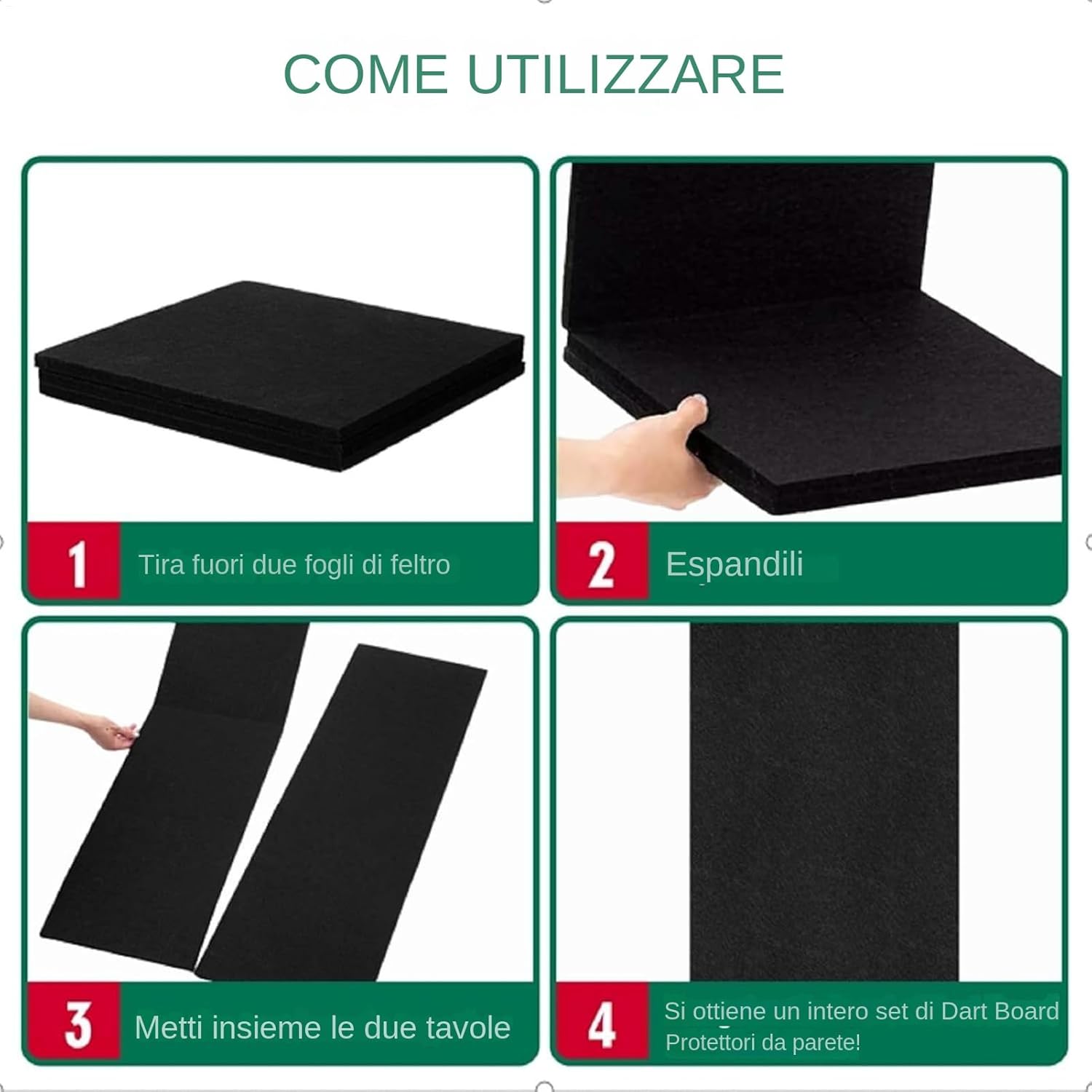 COME UTILIZZARE

1 Tira fuori due fogli di feltro

2 Espandili

3 Metti insieme le due tavole

4 Si ottiene un intero set di Dart Board Protettori da parete!