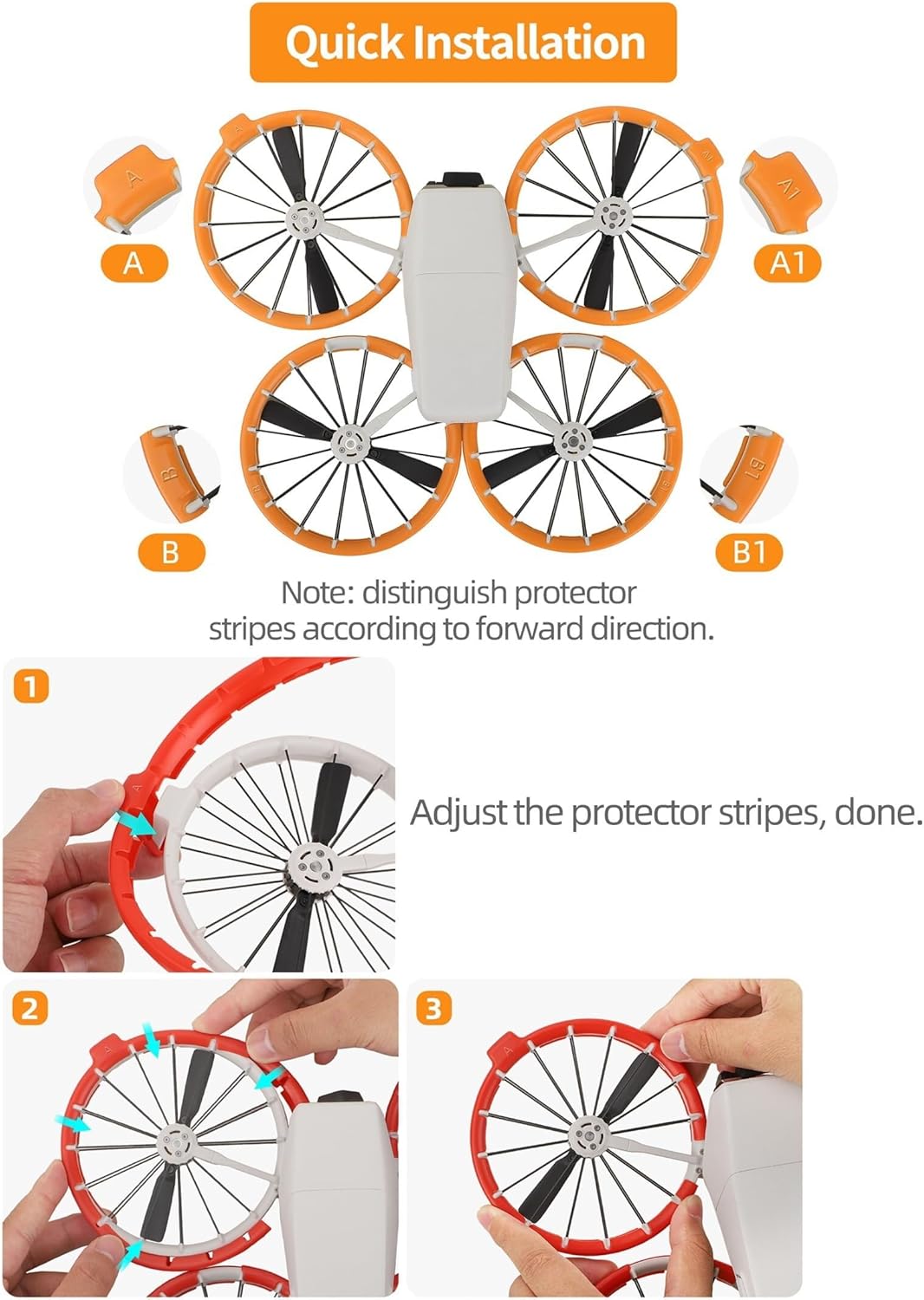 Quick Installation

A

A

A1

A1

B

B

B1

B1

Note: distinguish protector stripes according to forward direction.

1

Adjust the protector stripes, done.

2

3