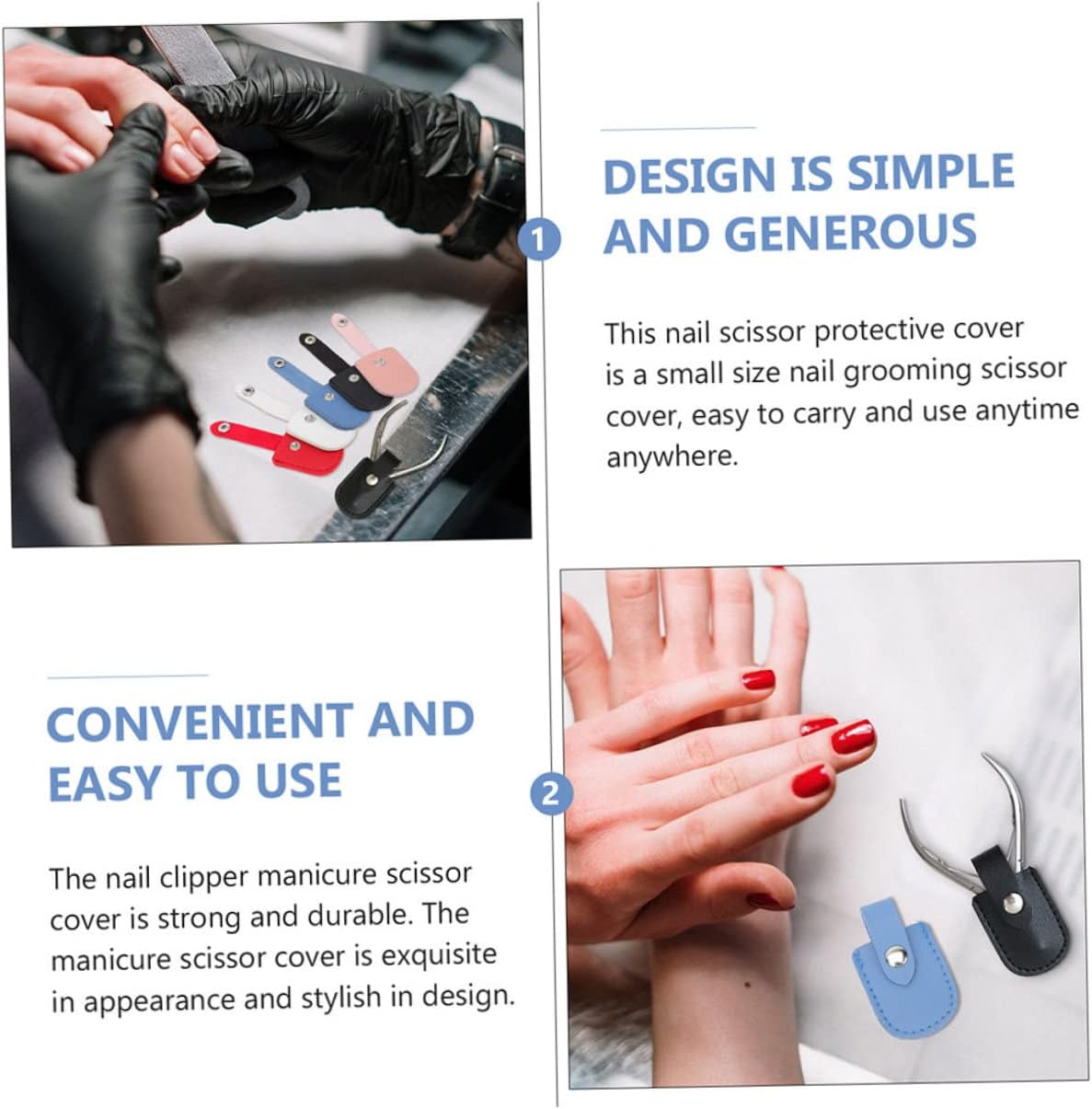 1

DESIGN IS SIMPLE AND GENEROUS

This nail scissor protective cover is a small size nail grooming scissor cover, easy to carry and use anytime anywhere.

CONVENIENT AND EASY TO USE

2

The nail clipper manicure scissor cover is strong and durable. The manicure scissor cover is exquisite in appearance and stylish in design.