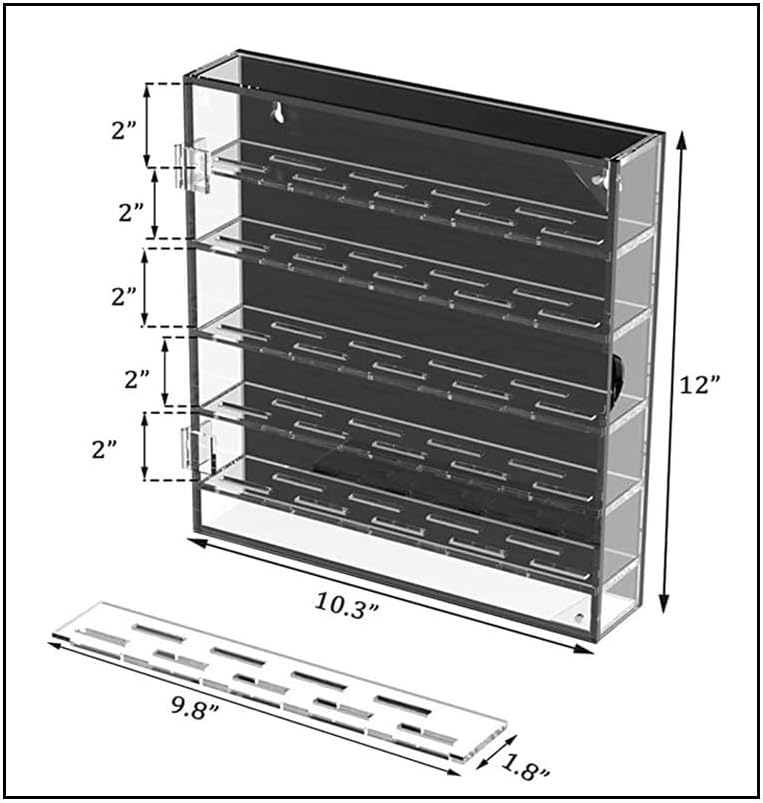 2”
2”
2”
2”
2”
12”
10.3”
9.8”
1.8”