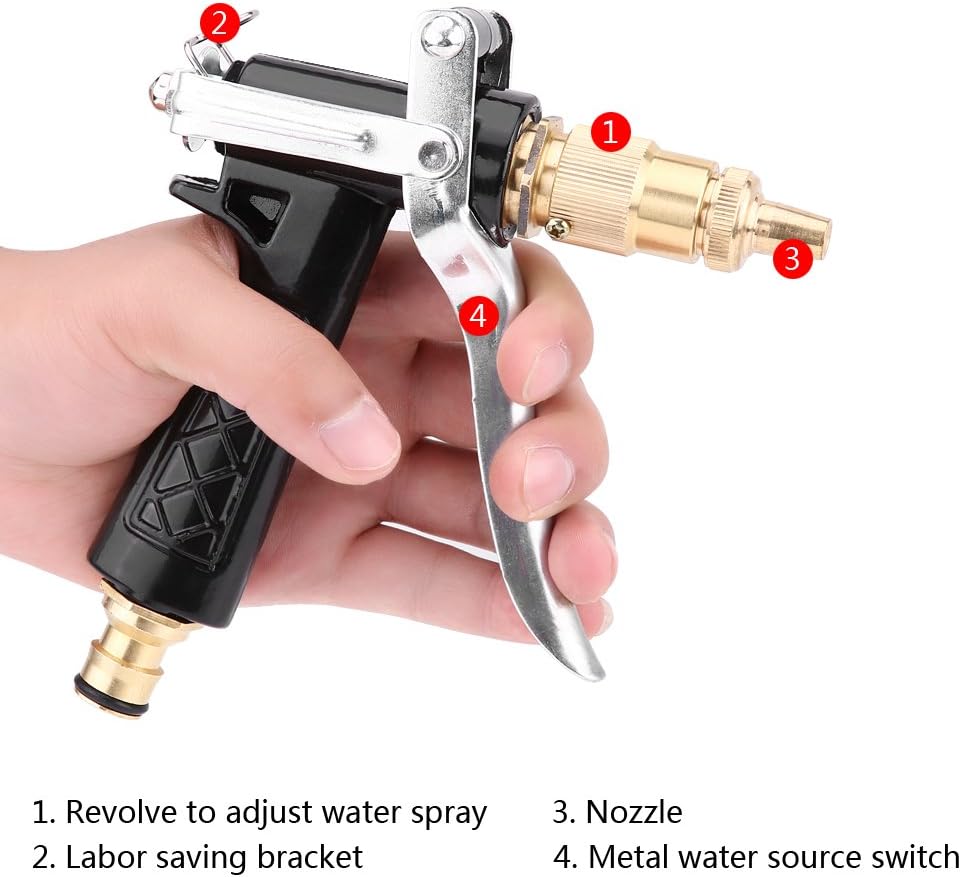 2

1

3

4

1. Revolve to adjust water spray
2. Labor saving bracket

3. Nozzle
4. Metal water source switch