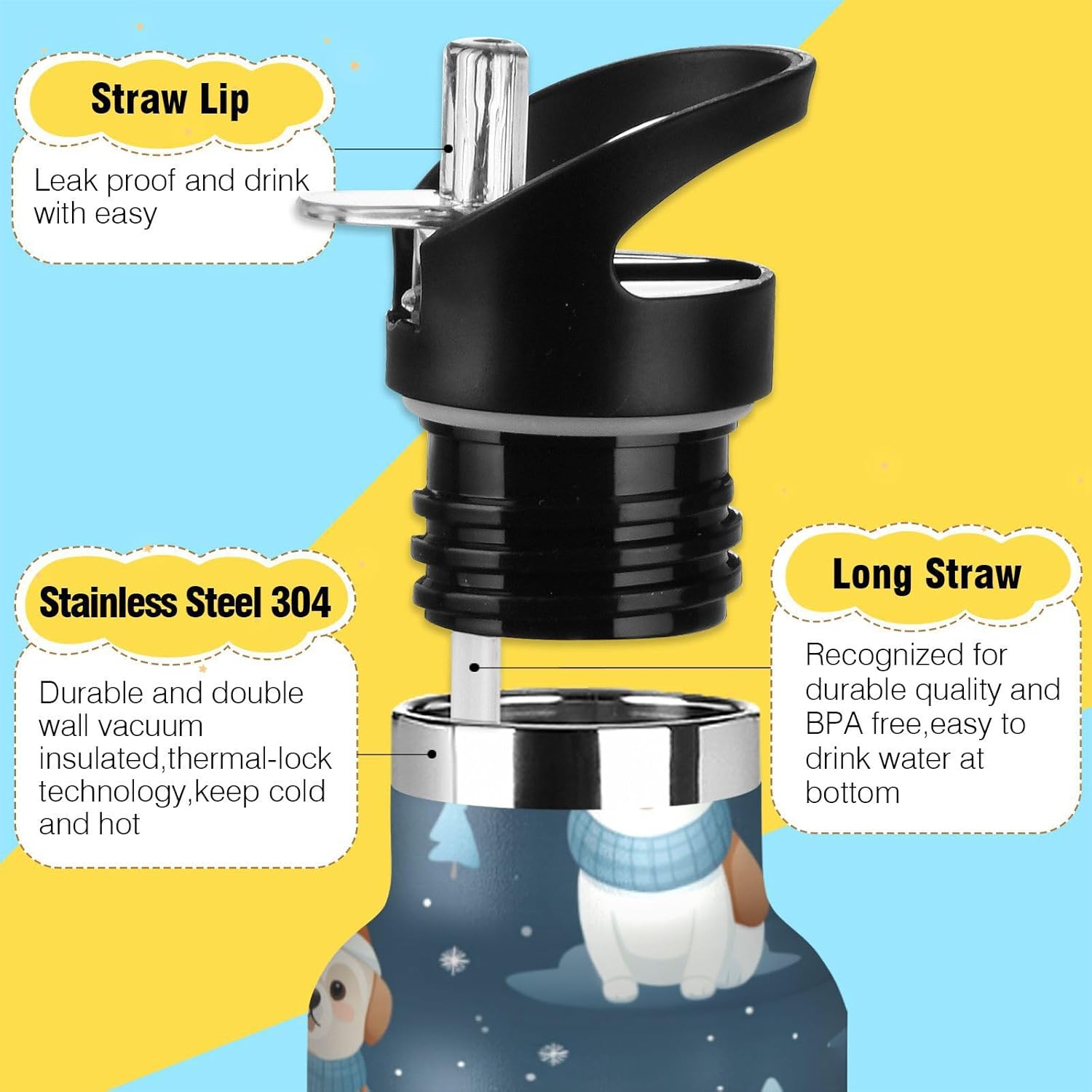 Straw Lip

Leak proof and drink with easy

Stainless Steel 304

Durable and double wall vacuum insulated,thermal-lock technology,keep cold and hot

Long Straw

Recognized for durable quality and BPA free,easy to drink water at bottom