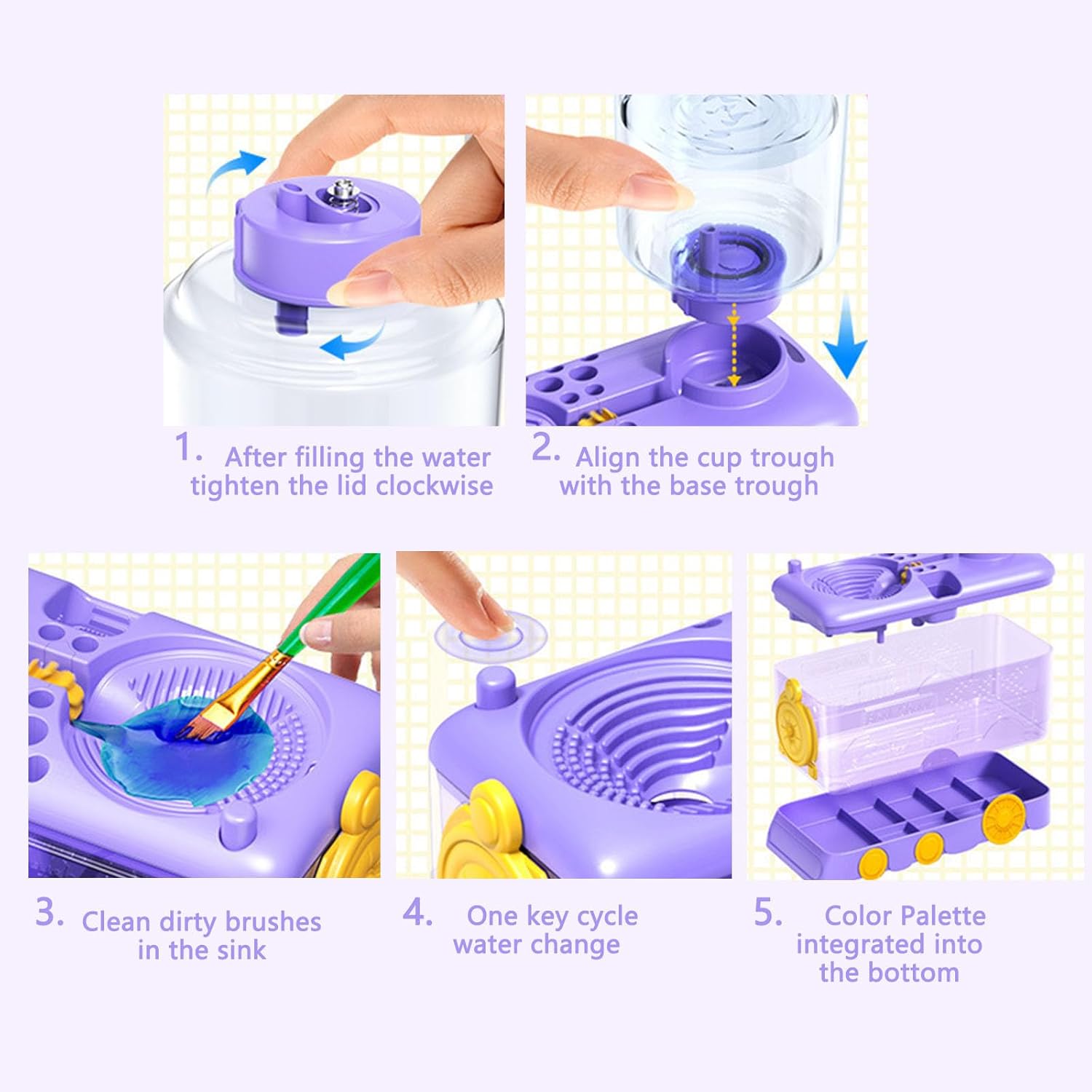 1. After filling the water tighten the lid clockwise

2. Align the cup trough with the base trough

3. Clean dirty brushes in the sink

4. One key cycle water change

5. Color Palette integrated into the bottom