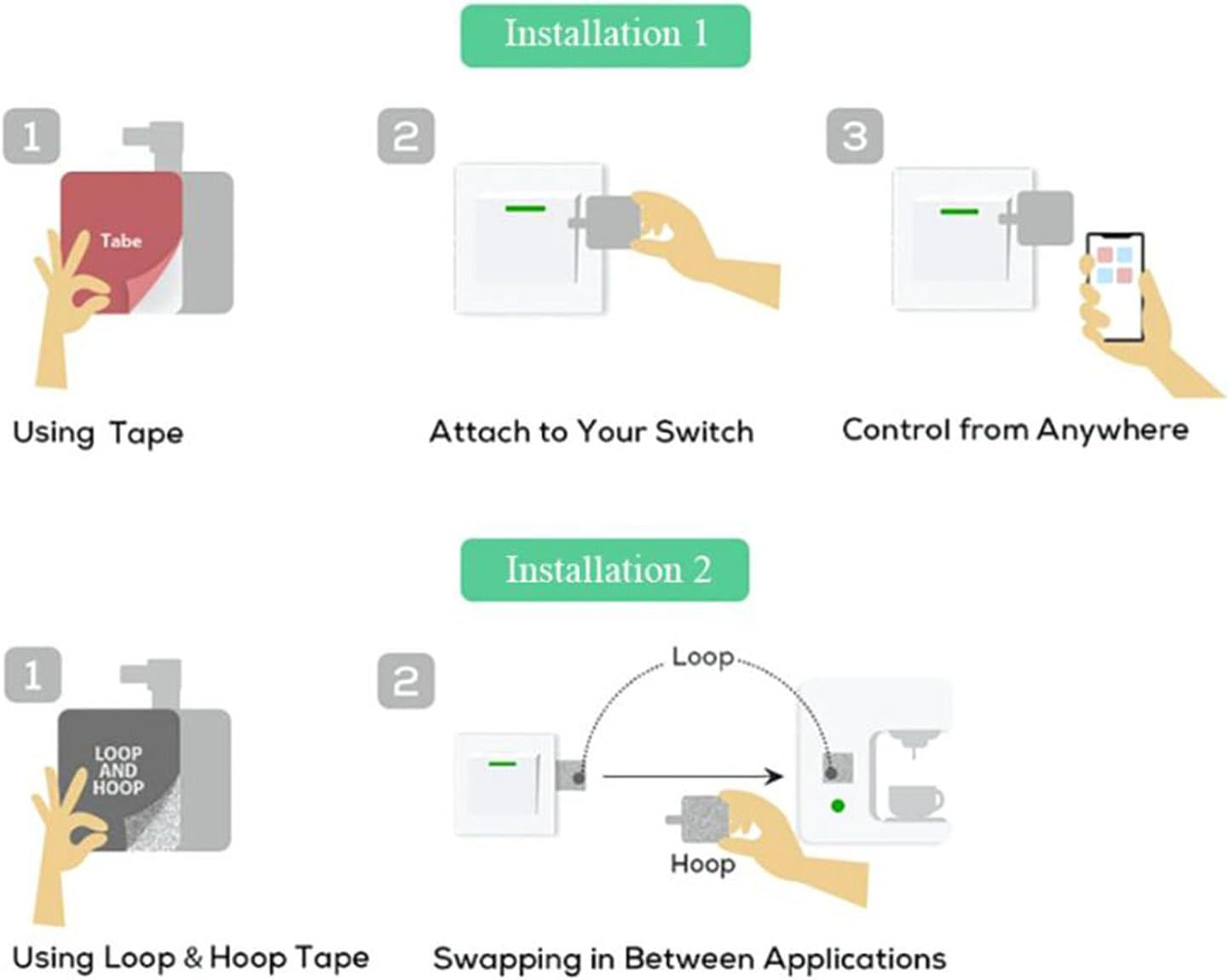 Installation 1

1

Tabe

Using Tape

2

Attach to Your Switch

3

Control from Anywhere

Installation 2

1

LOOP AND HOOP

Using Loop & Hoop Tape

2

Loop

Hoop

Swapping in Between Applications