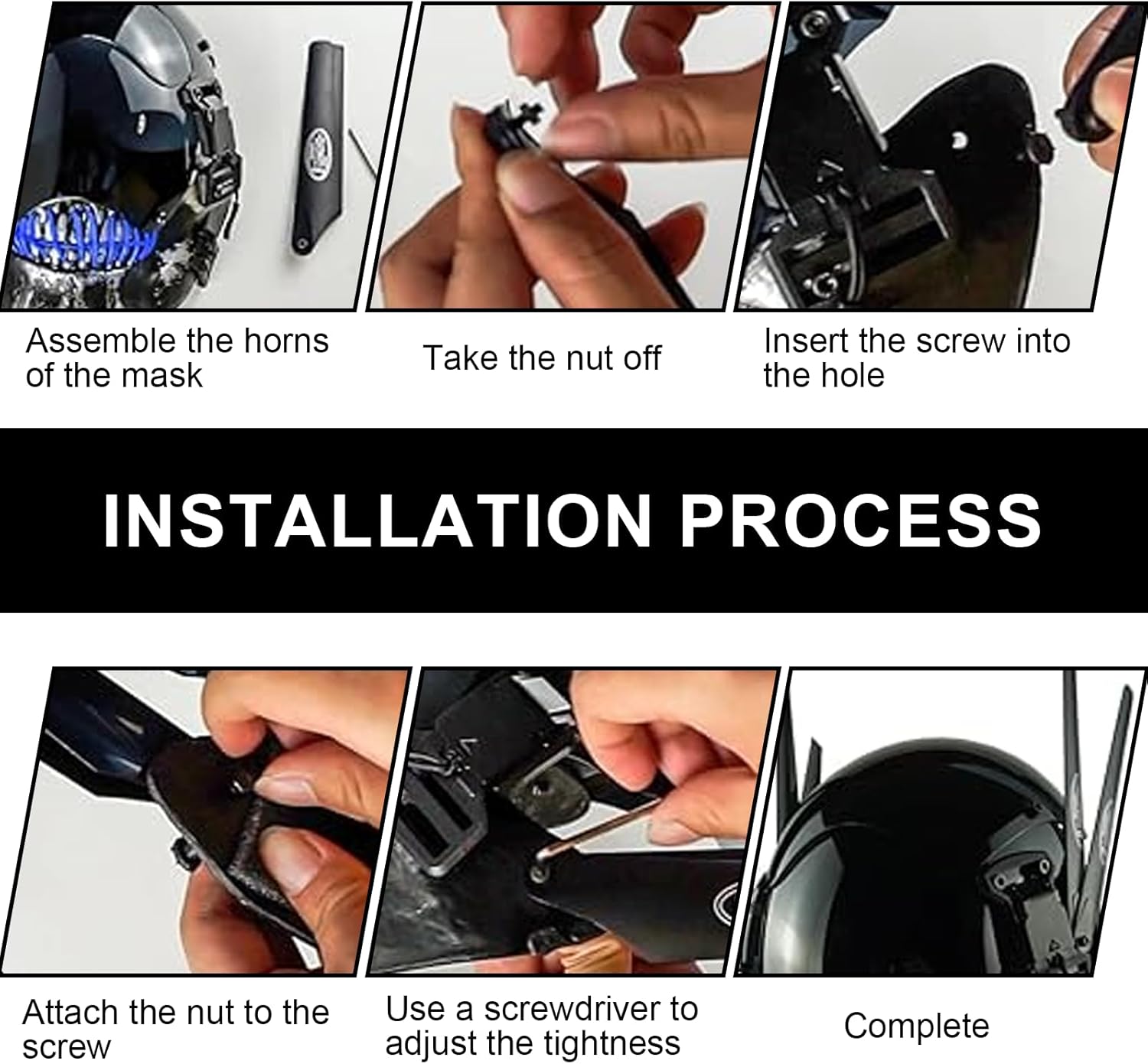 Assemble the horns of the mask

Take the nut off

Insert the screw into the hole

INSTALLATION PROCESS

Attach the nut to the screw

Use a screwdriver to adjust the tightness

Complete