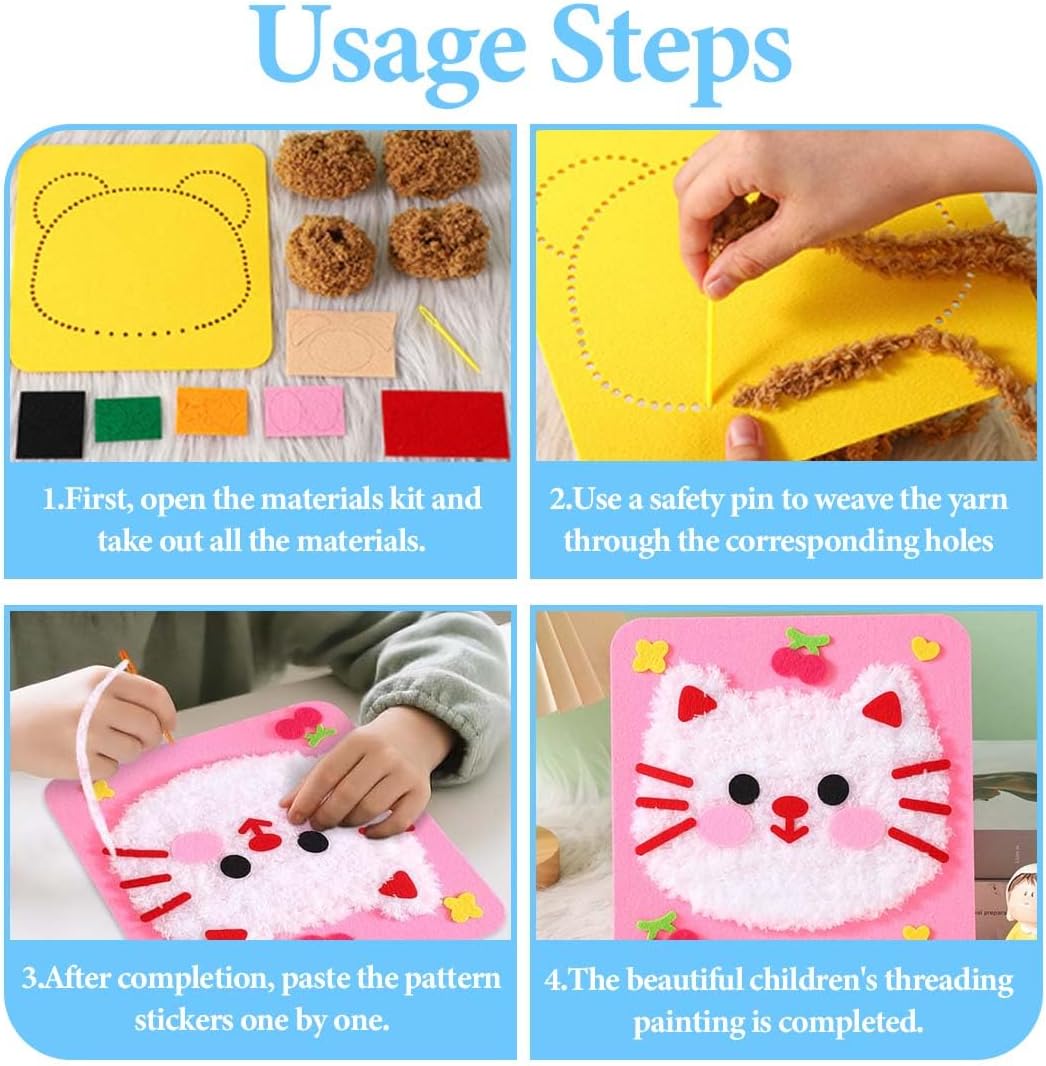 Usage Steps

1.First, open the materials kit and take out all the materials.

2.Use a safety pin to weave the yarn through the corresponding holes

3.After completion, paste the pattern stickers one by one.

4.The beautiful children's threading painting is completed.