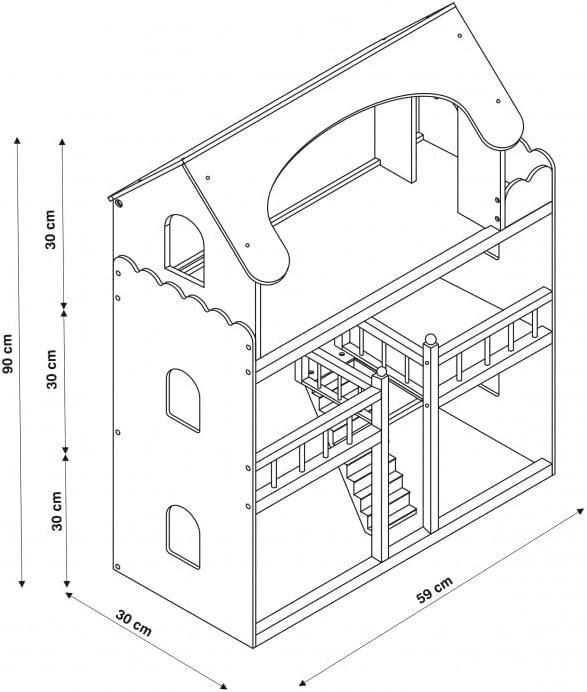 90 cm
30 cm
30 cm
30 cm
30 cm
59 cm