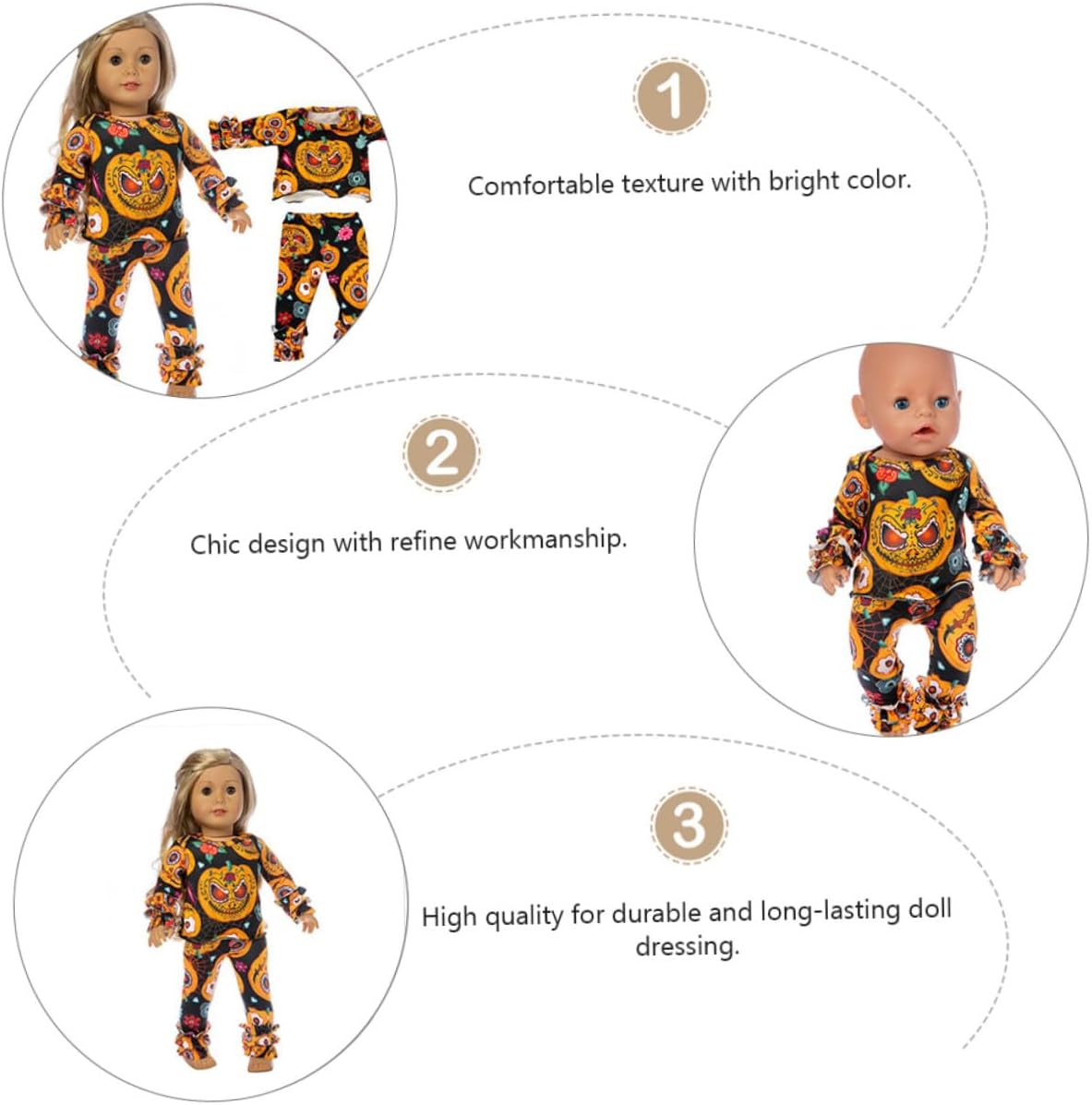 1

Comfortable texture with bright color.

2

Chic design with refine workmanship.

3

High quality for durable and long-lasting doll dressing.