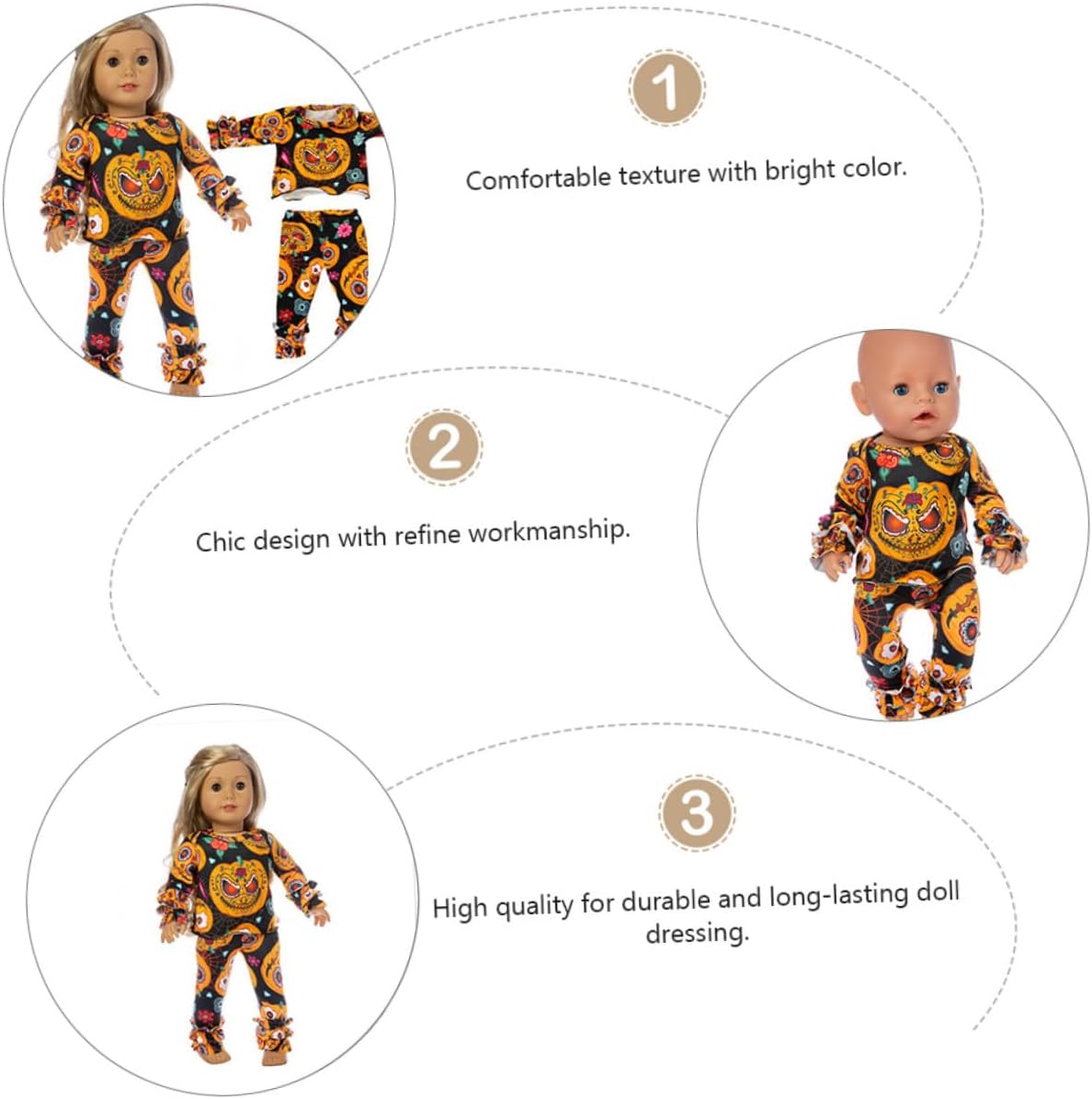 1

Comfortable texture with bright color.

2

Chic design with refine workmanship.

3

High quality for durable and long-lasting doll dressing.