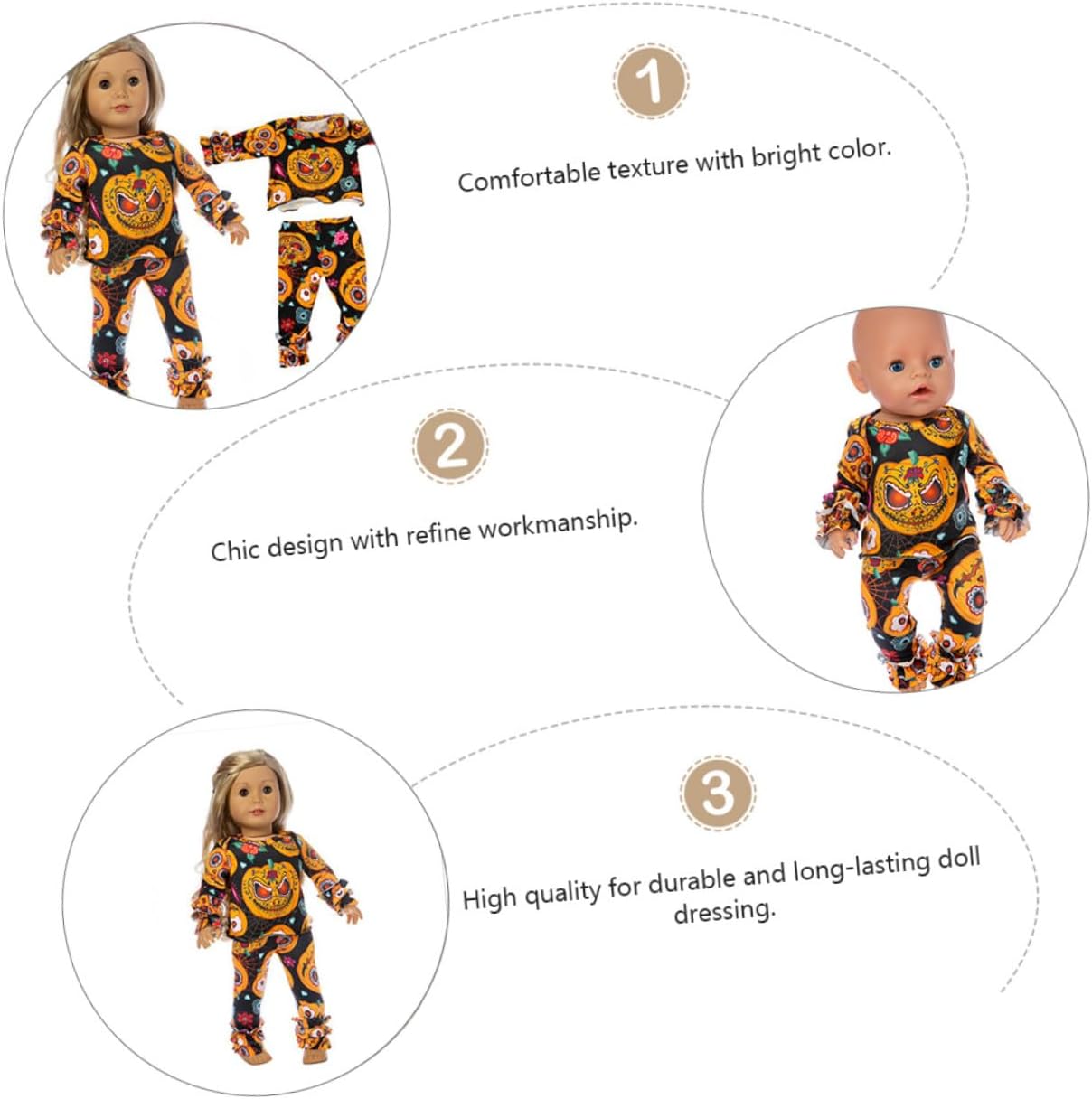 1

Comfortable texture with bright color.

2

Chic design with refine workmanship.

3

High quality for durable and long-lasting doll dressing.