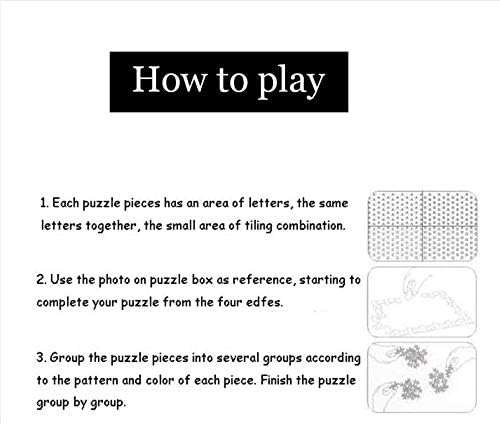 How to play

1. Each puzzle pieces has an area of letters, the same letters together, the small area of tiling combination.

2. Use the photo on puzzle box as reference, starting to complete your puzzle from the four edfes.

3. Group the puzzle pieces into several groups according to the pattern and color of each piece. Finish the puzzle group by group.