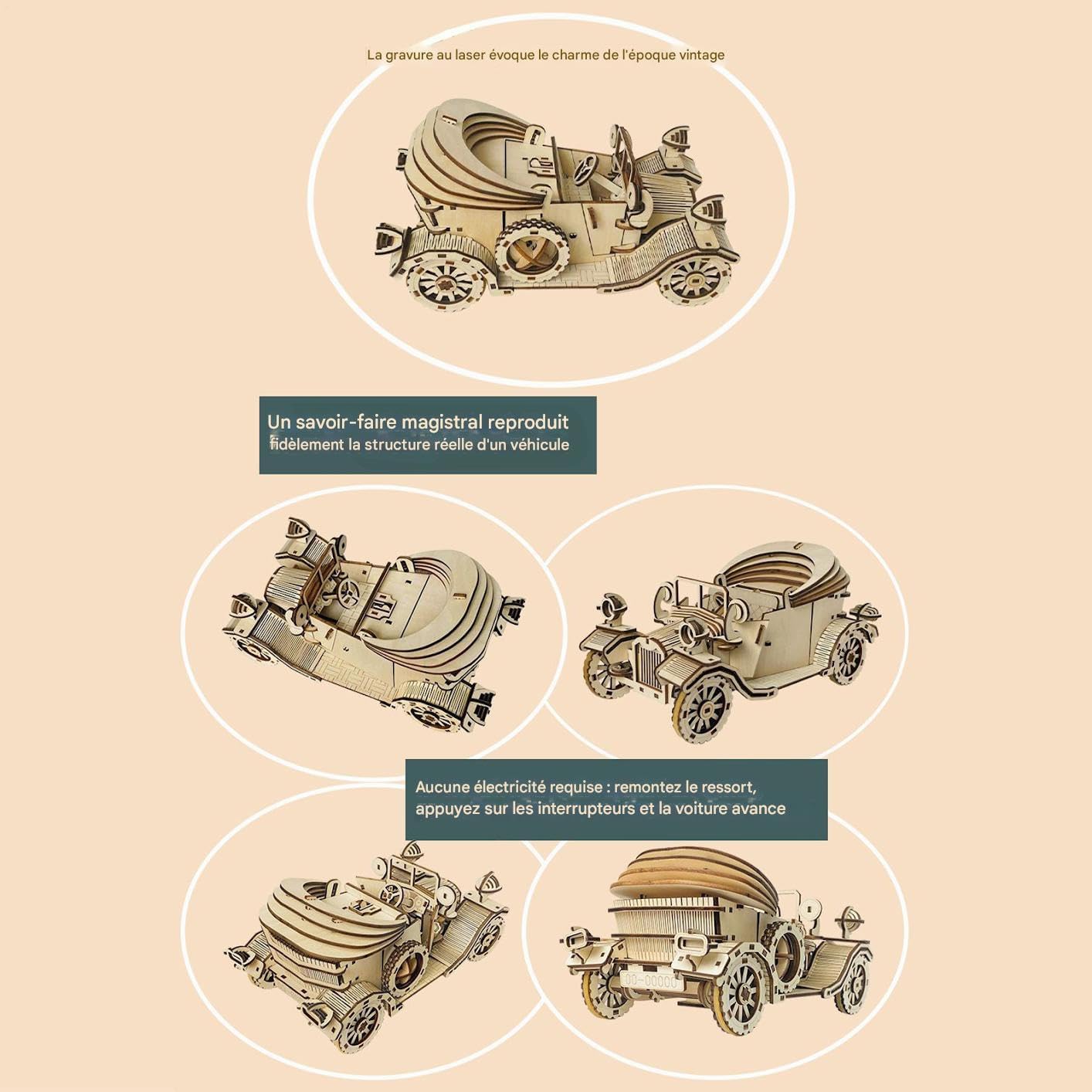 La gravure au laser évoque le charme de l'époque vintage

Un savoir-faire magistral reproduit fidèlement la structure réelle d'un véhicule

Aucune électricité requise : remontez le ressort, appuyez sur les interrupteurs et la voiture avance

00-00000