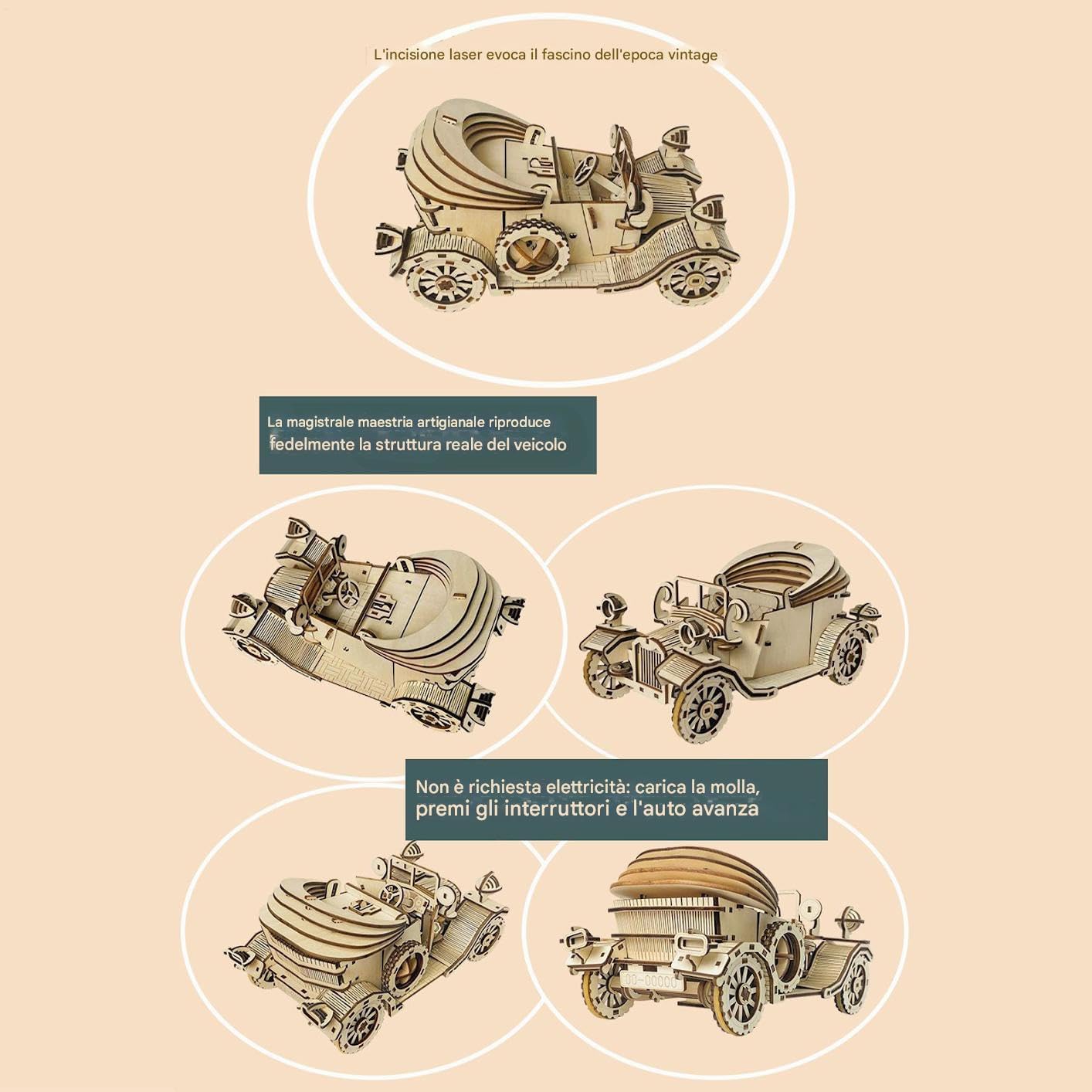 L'incisione laser evoca il fascino dell'epoca vintage

La magistrale maestria artigianale riproduce fedelmente la struttura reale del veicolo

Non è richiesta elettricità: carica la molla, premi gli interruttori e l'auto avanza

00-00000