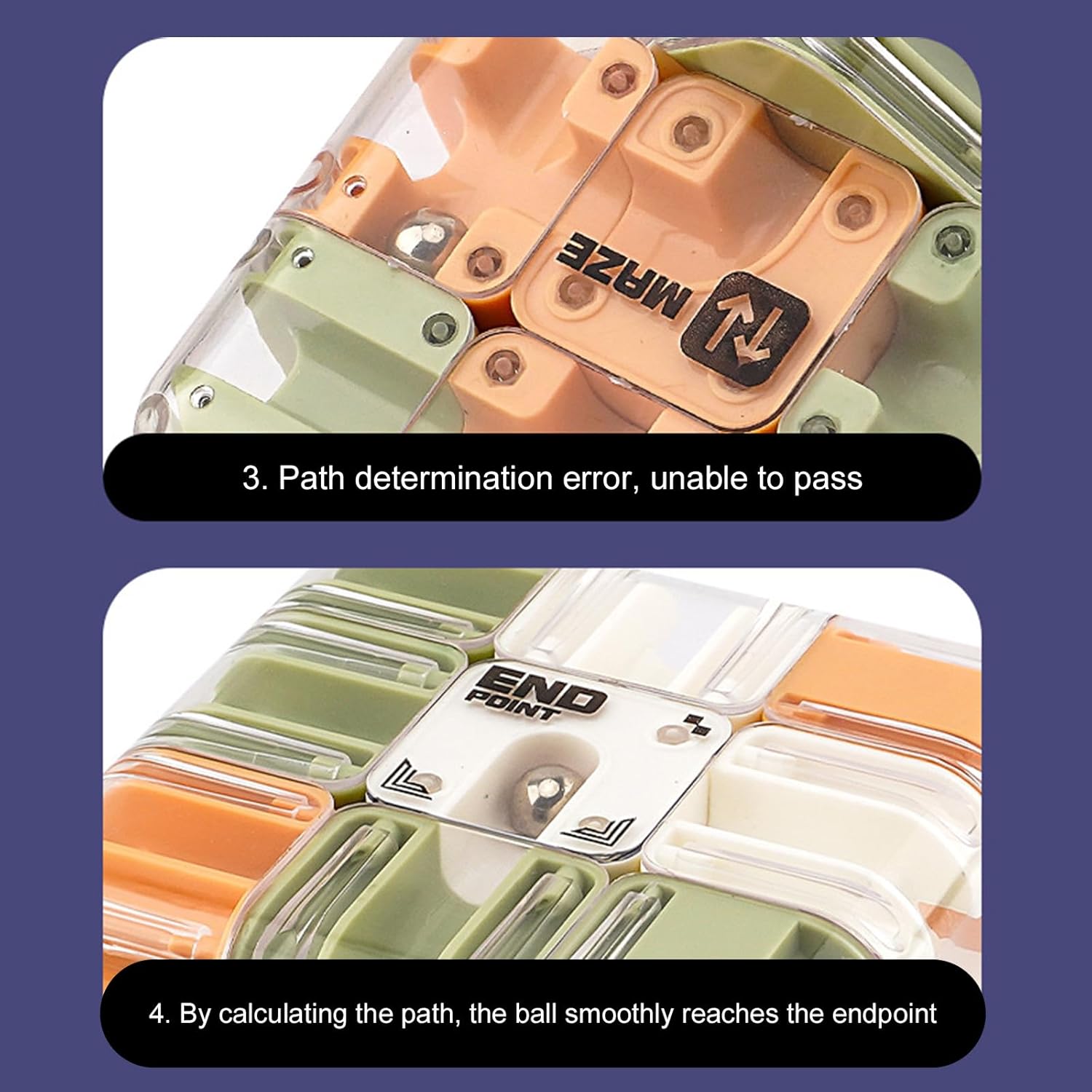 MAZE

3. Path determination error, unable to pass

END POINT

4. By calculating the path, the ball smoothly reaches the endpoint