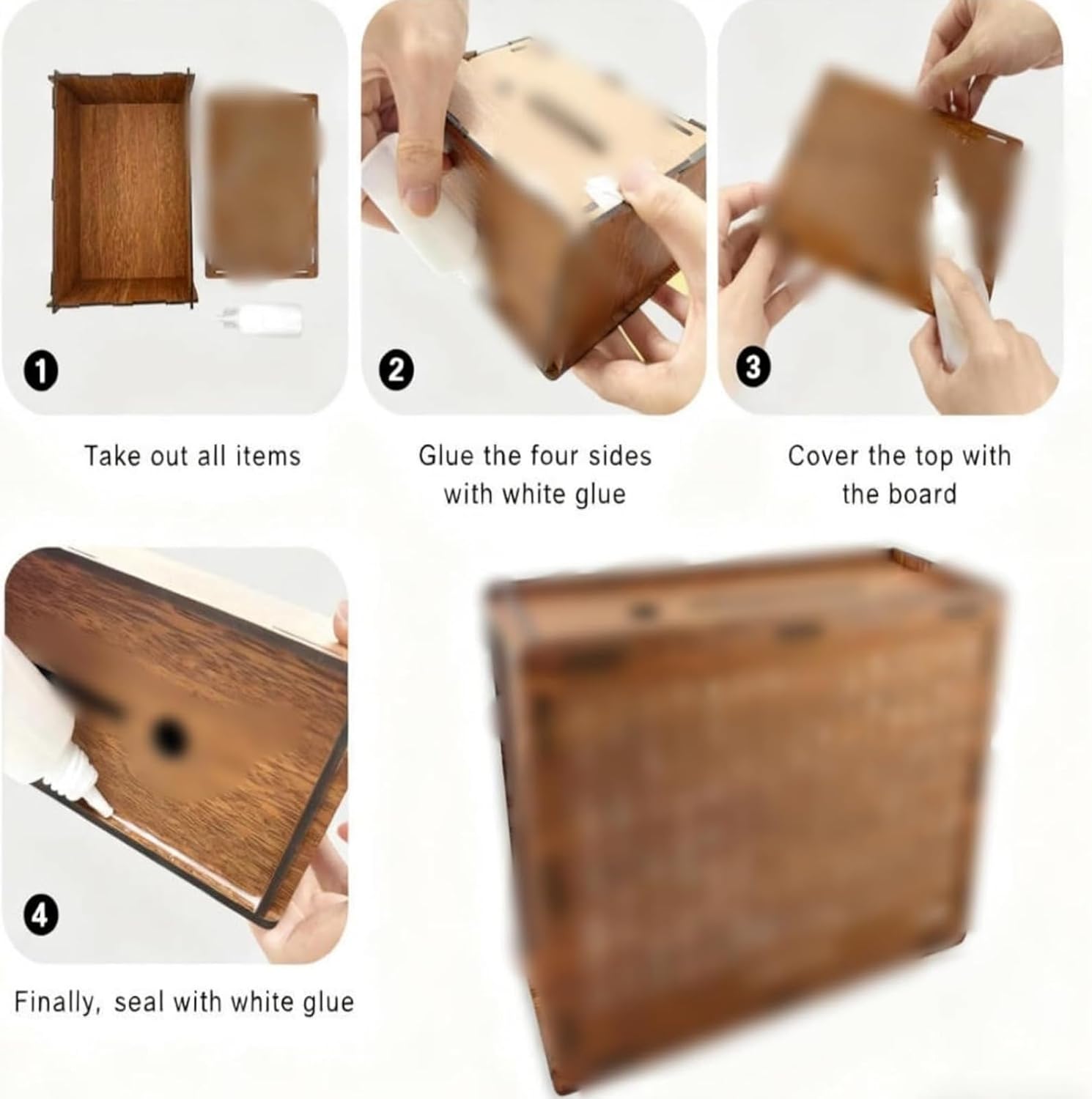 1

Take out all items

2

Glue the four sides with white glue

3

Cover the top with the board

4

Finally, seal with white glue