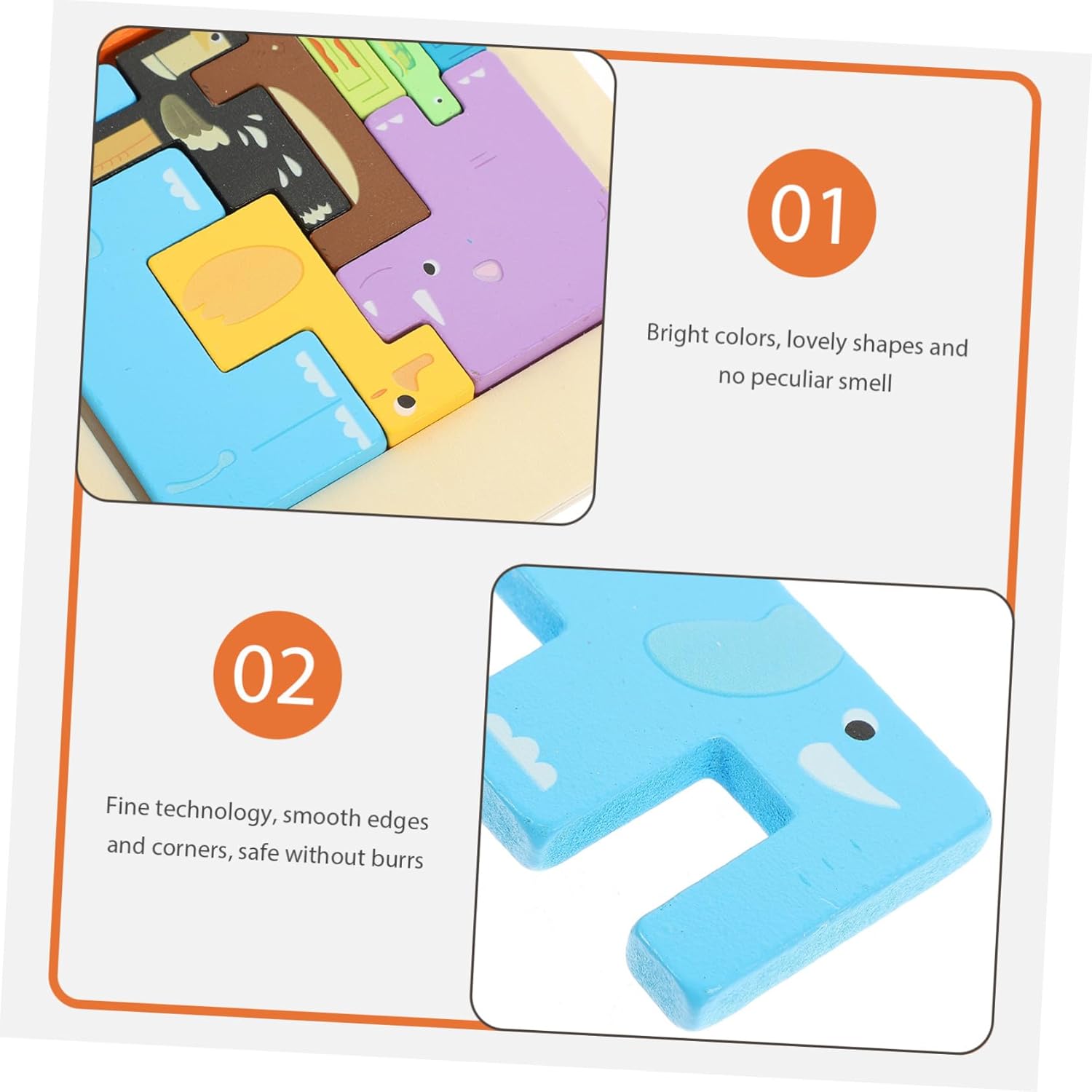 01

Bright colors, lovely shapes and no peculiar smell

02

Fine technology, smooth edges and corners, safe without burrs