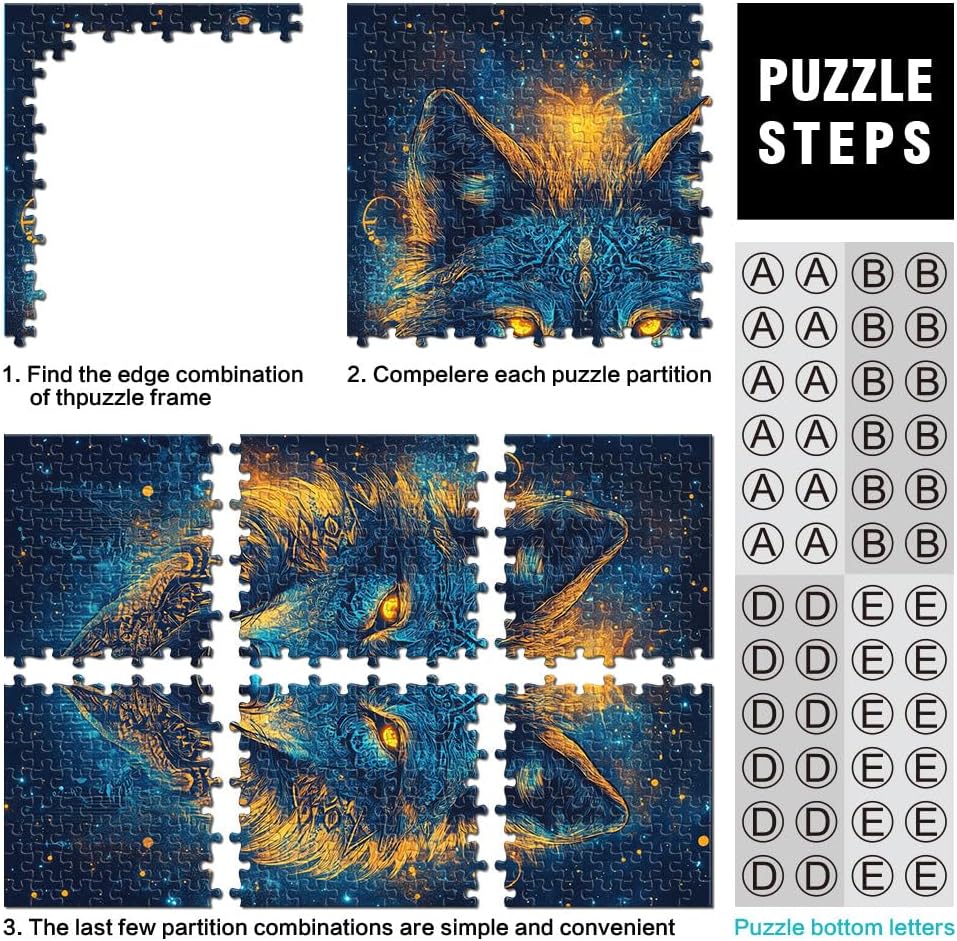 PUZZLE STEPS

1. Find the edge combination of thpuzzle frame

2. Compelere each puzzle partition

| A | A | B | B |
|---|---|---|---|
| A | A | B | B |
| A | A | B | B |
| A | A | B | B |
| A | A | B | B |
| A | A | B | B |
| D | D | E | E |
| D | D | E | E |
| D | D | E | E |
| D | D | E | E |
| D | D | E | E |
| D | D | E | E |

3. The last few partition combinations are simple and convenient

Puzzle bottom letters