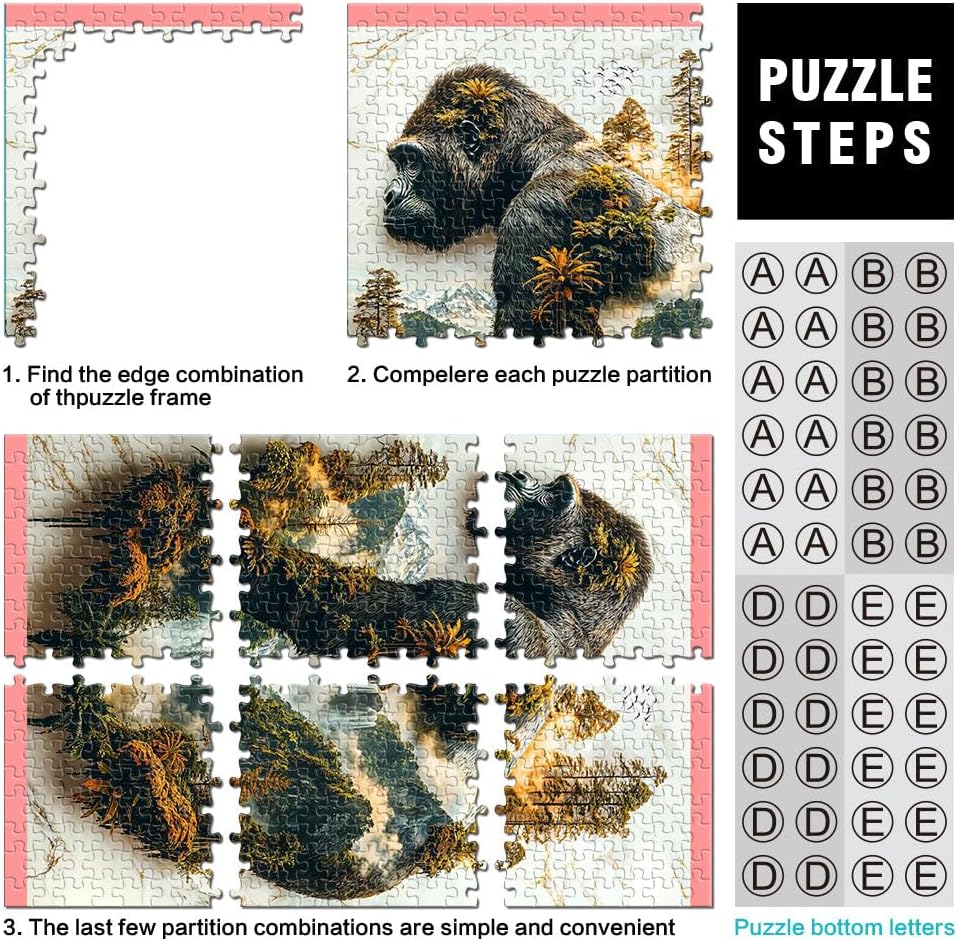 PUZZLE STEPS

1. Find the edge combination of thpuzzle frame

2. Compelere each puzzle partition

Ⓐ Ⓐ Ⓑ Ⓑ
Ⓐ Ⓐ Ⓑ Ⓑ
Ⓐ Ⓐ Ⓑ Ⓑ
Ⓐ Ⓐ Ⓑ Ⓑ
Ⓐ Ⓐ Ⓑ Ⓑ
Ⓐ Ⓐ Ⓑ Ⓑ
Ⓓ Ⓓ Ⓔ Ⓔ
Ⓓ Ⓓ Ⓔ Ⓔ
Ⓓ Ⓓ Ⓔ Ⓔ
Ⓓ Ⓓ Ⓔ Ⓔ
Ⓓ Ⓓ Ⓔ Ⓔ
Ⓓ Ⓓ Ⓔ Ⓔ

3. The last few partition combinations are simple and convenient

Puzzle bottom letters