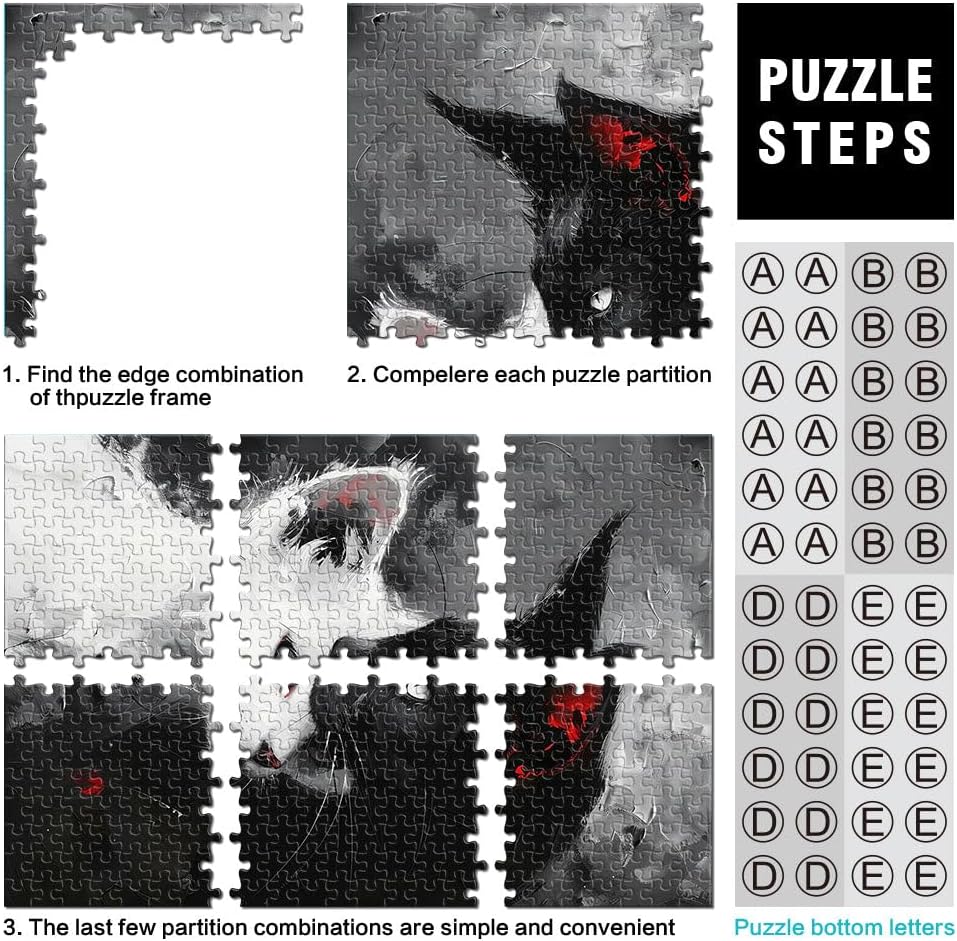 PUZZLE STEPS

1. Find the edge combination of thpuzzle frame

2. Compelere each puzzle partition

Ⓐ Ⓐ Ⓑ Ⓑ
Ⓐ Ⓐ Ⓑ Ⓑ
Ⓐ Ⓐ Ⓑ Ⓑ
Ⓐ Ⓐ Ⓑ Ⓑ
Ⓐ Ⓐ Ⓑ Ⓑ
Ⓐ Ⓐ Ⓑ Ⓑ
Ⓓ Ⓓ Ⓔ Ⓔ
Ⓓ Ⓓ Ⓔ Ⓔ
Ⓓ Ⓓ Ⓔ Ⓔ
Ⓓ Ⓓ Ⓔ Ⓔ
Ⓓ Ⓓ Ⓔ Ⓔ
Ⓓ Ⓓ Ⓔ Ⓔ

3. The last few partition combinations are simple and convenient

Puzzle bottom letters