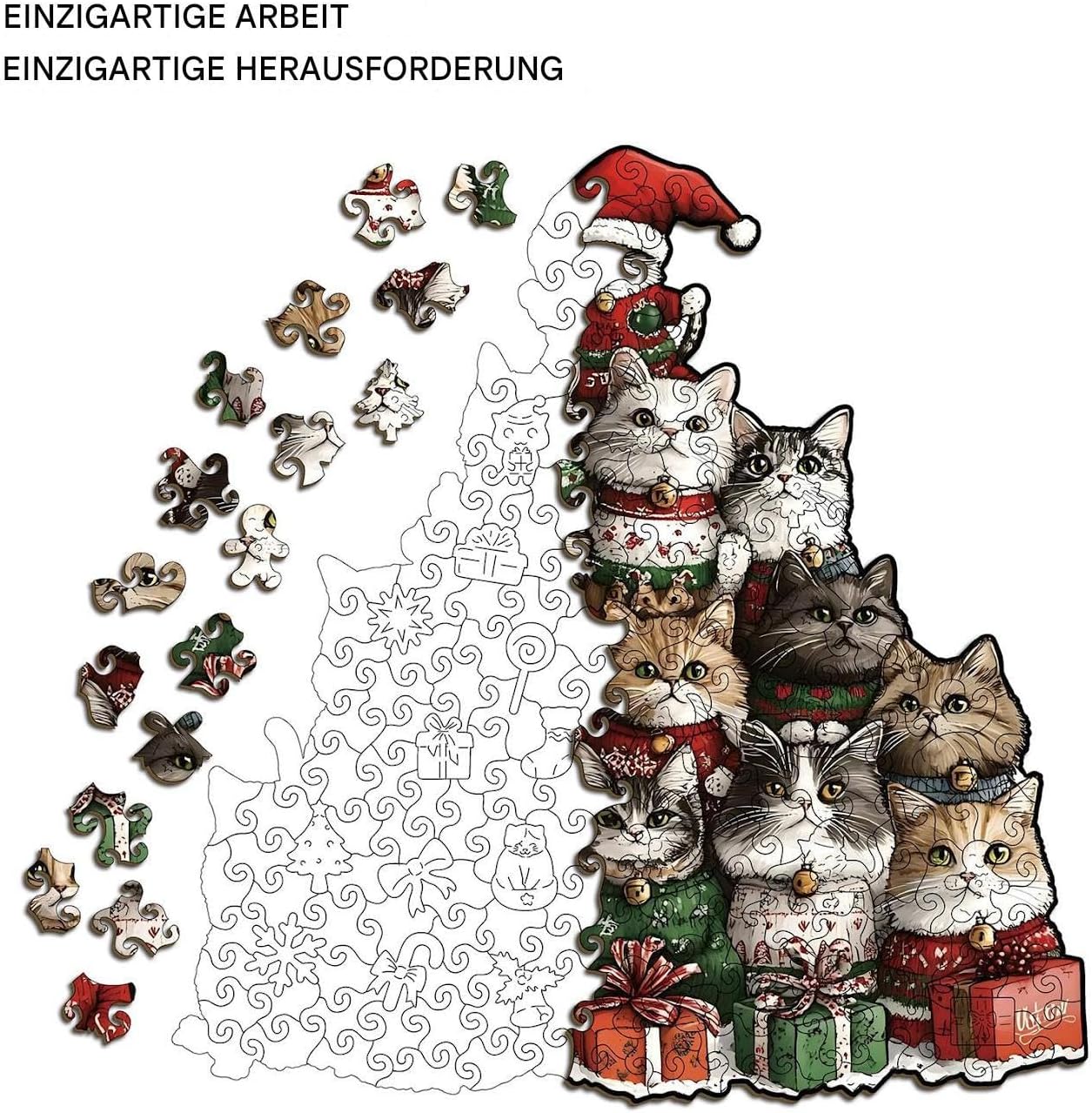 EINZIGARTIGE ARBEIT
EINZIGARTIGE HERAUSFORDERUNG