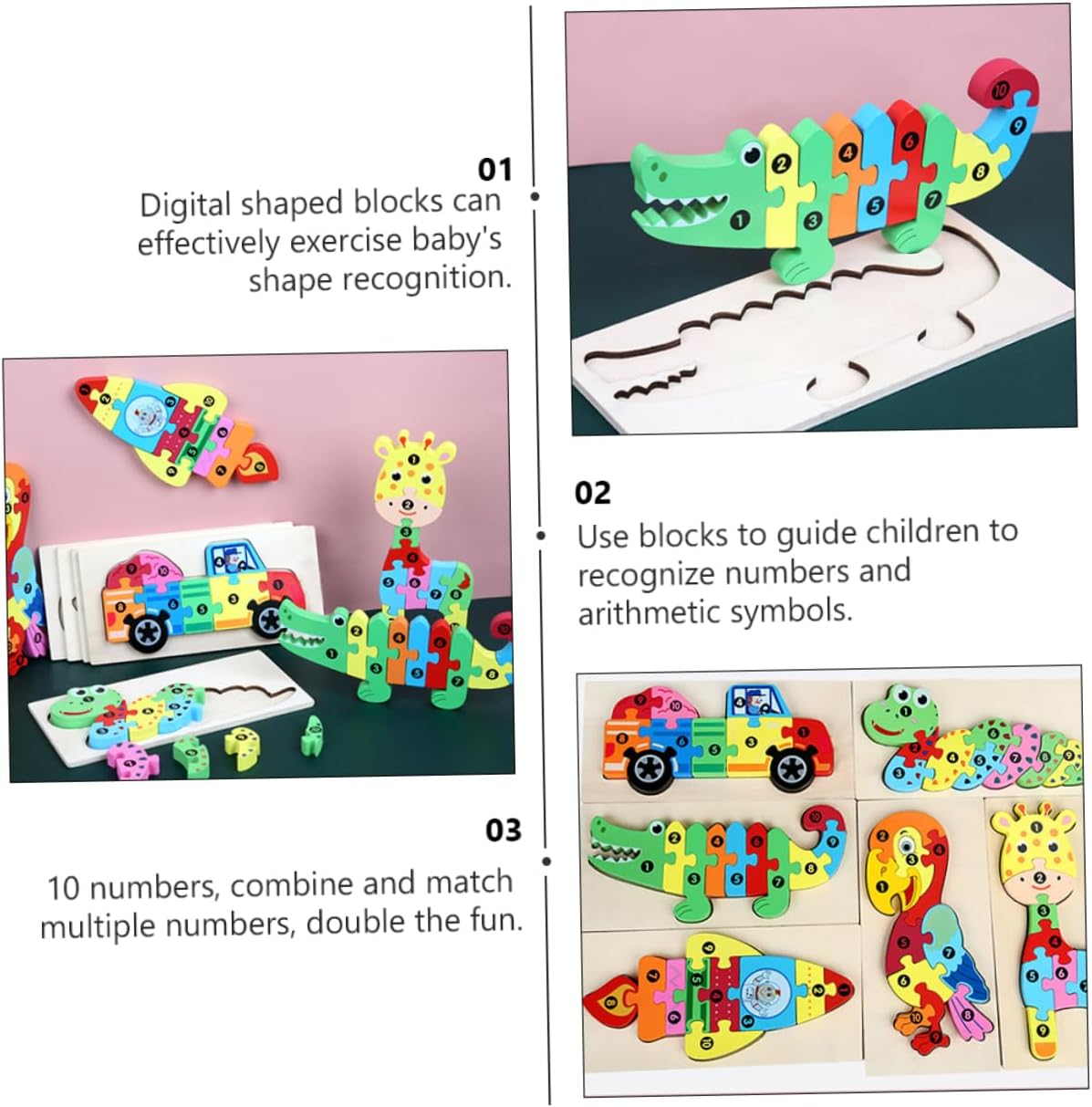 01
Digital shaped blocks can effectively exercise baby's shape recognition.

02
Use blocks to guide children to recognize numbers and arithmetic symbols.

03
10 numbers, combine and match multiple numbers, double the fun.