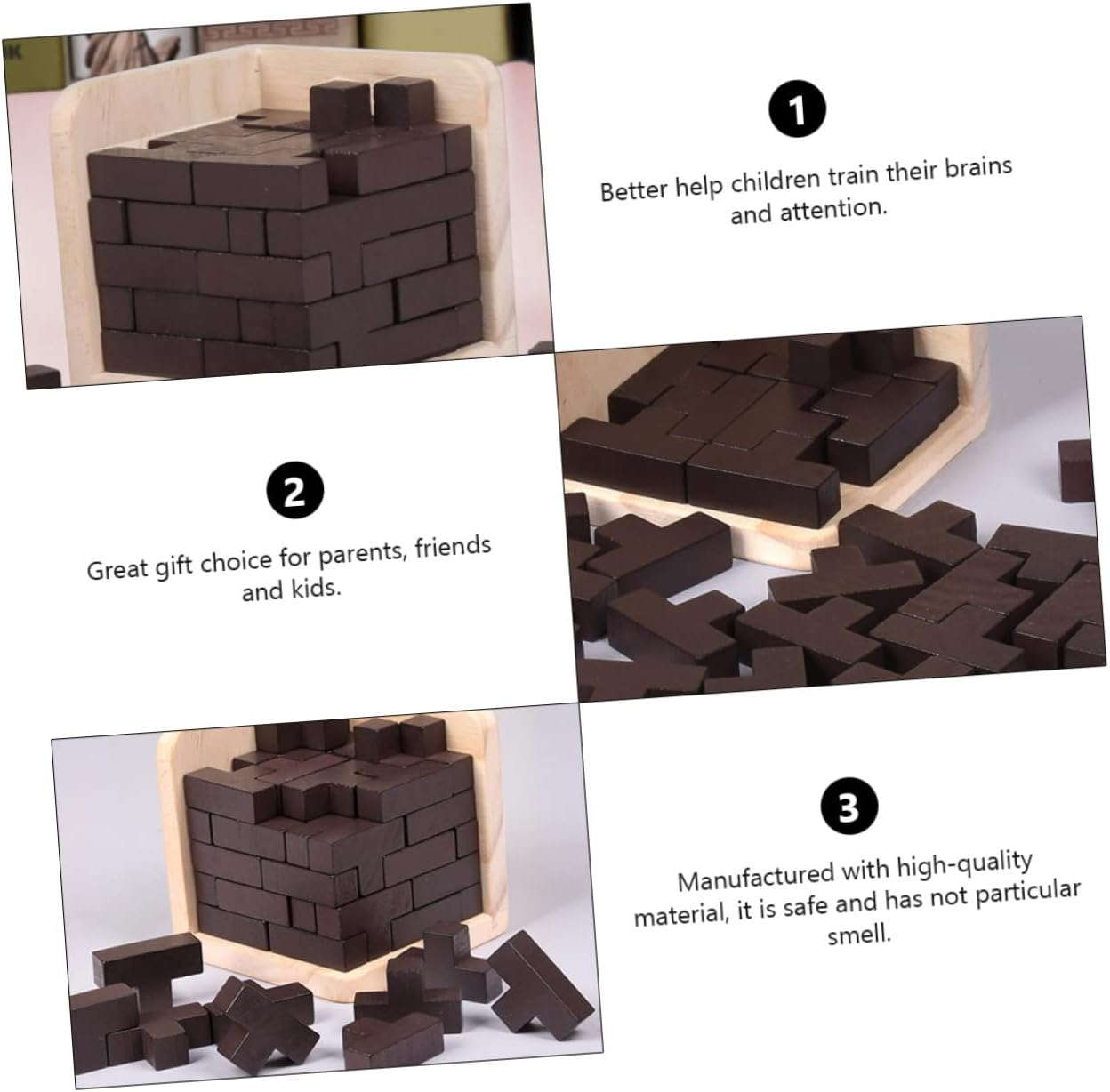 1

Better help children train their brains and attention.

2

Great gift choice for parents, friends and kids.

3

Manufactured with high-quality material, it is safe and has not particular smell.