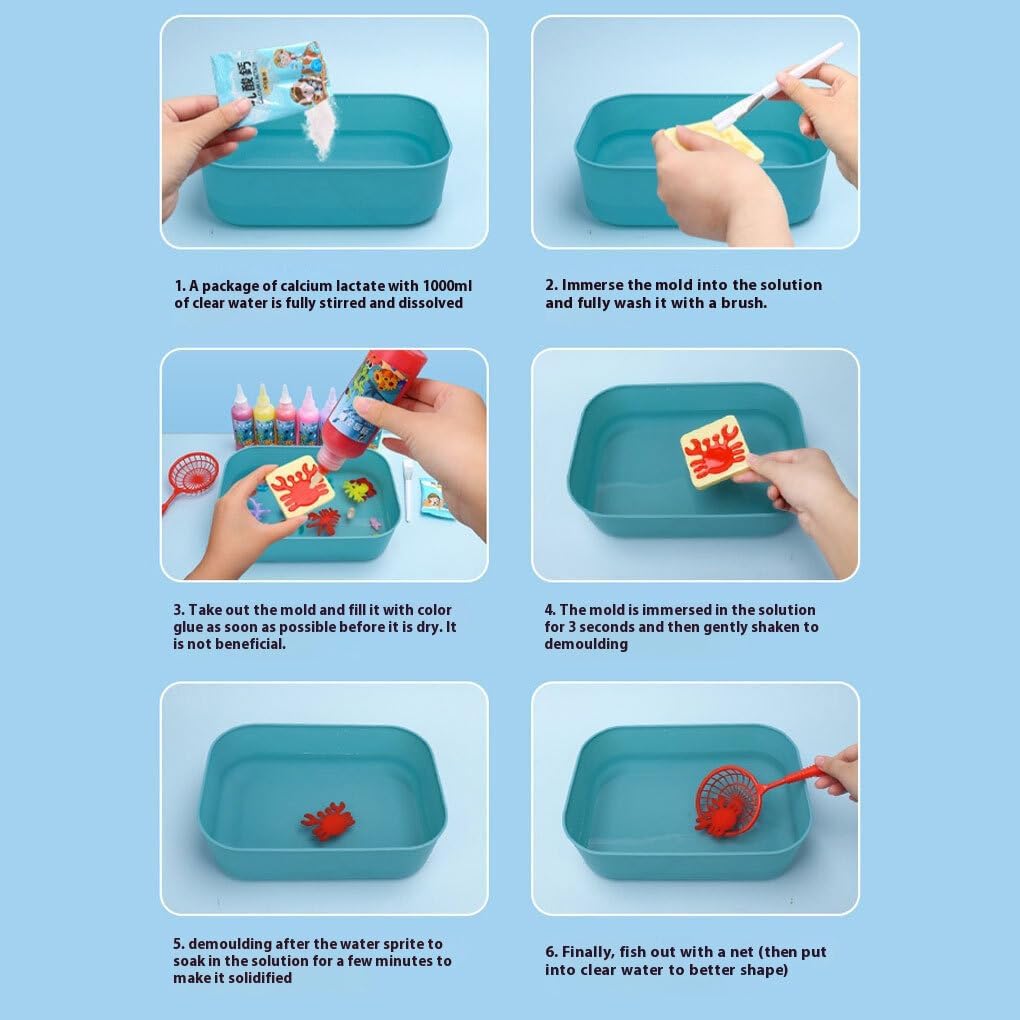 乳酸钙

1. A package of calcium lactate with 1000ml of clear water is fully stirred and dissolved

2. Immerse the mold into the solution and fully wash it with a brush.

3. Take out the mold and fill it with color glue as soon as possible before it is dry. It is not beneficial.

4. The mold is immersed in the solution for 3 seconds and then gently shaken to demoulding

5. demoulding after the water sprite to soak in the solution for a few minutes to make it solidified

6. Finally, fish out with a net (then put into clear water to better shape)