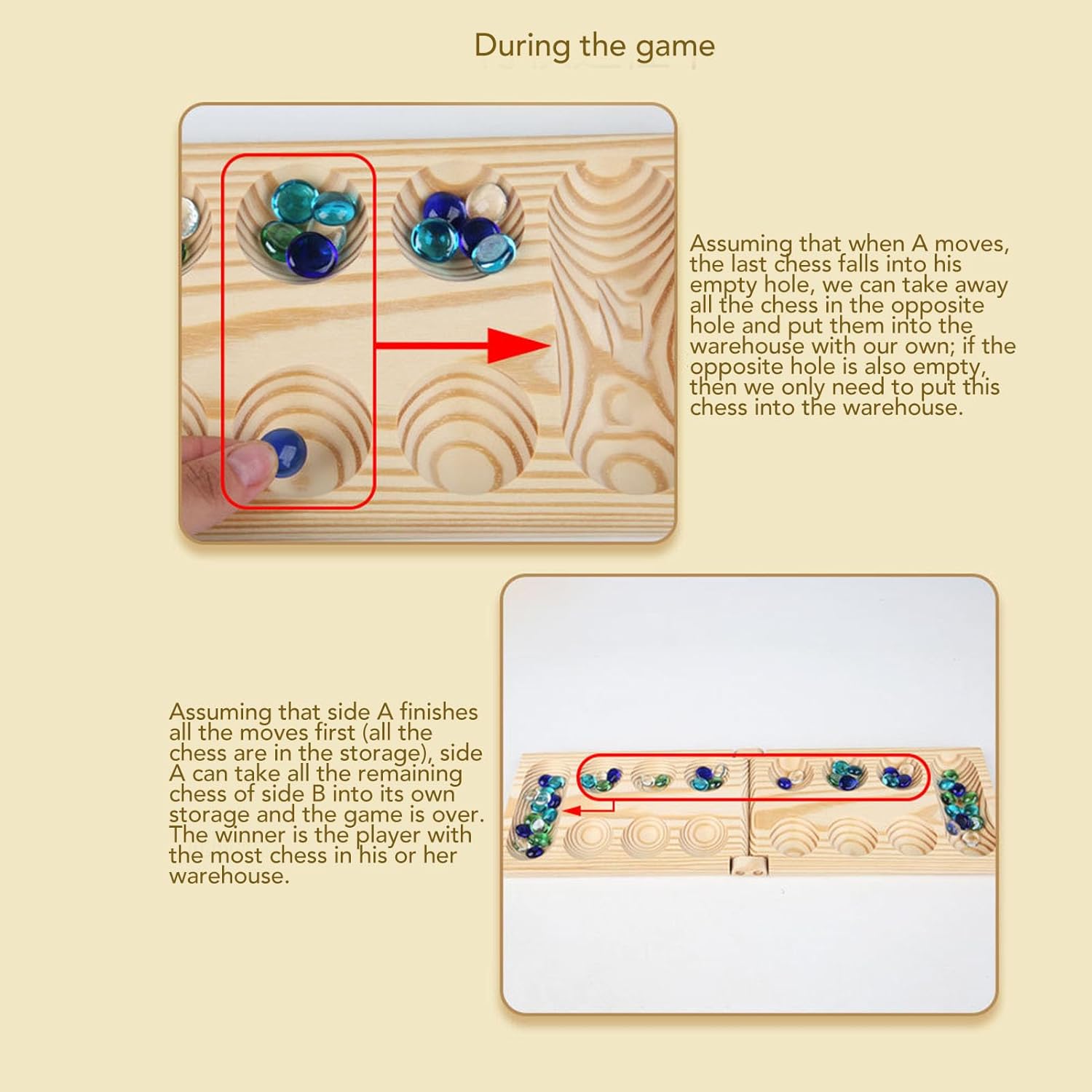 During the game

Assuming that when A moves, the last chess falls into his empty hole, we can take away all the chess in the opposite hole and put them into the warehouse with our own; if the opposite hole is also empty, then we only need to put this chess into the warehouse.

Assuming that side A finishes all the moves first (all the chess are in the storage), side A can take all the remaining chess of side B into its own storage and the game is over. The winner is the player with the most chess in his or her warehouse.