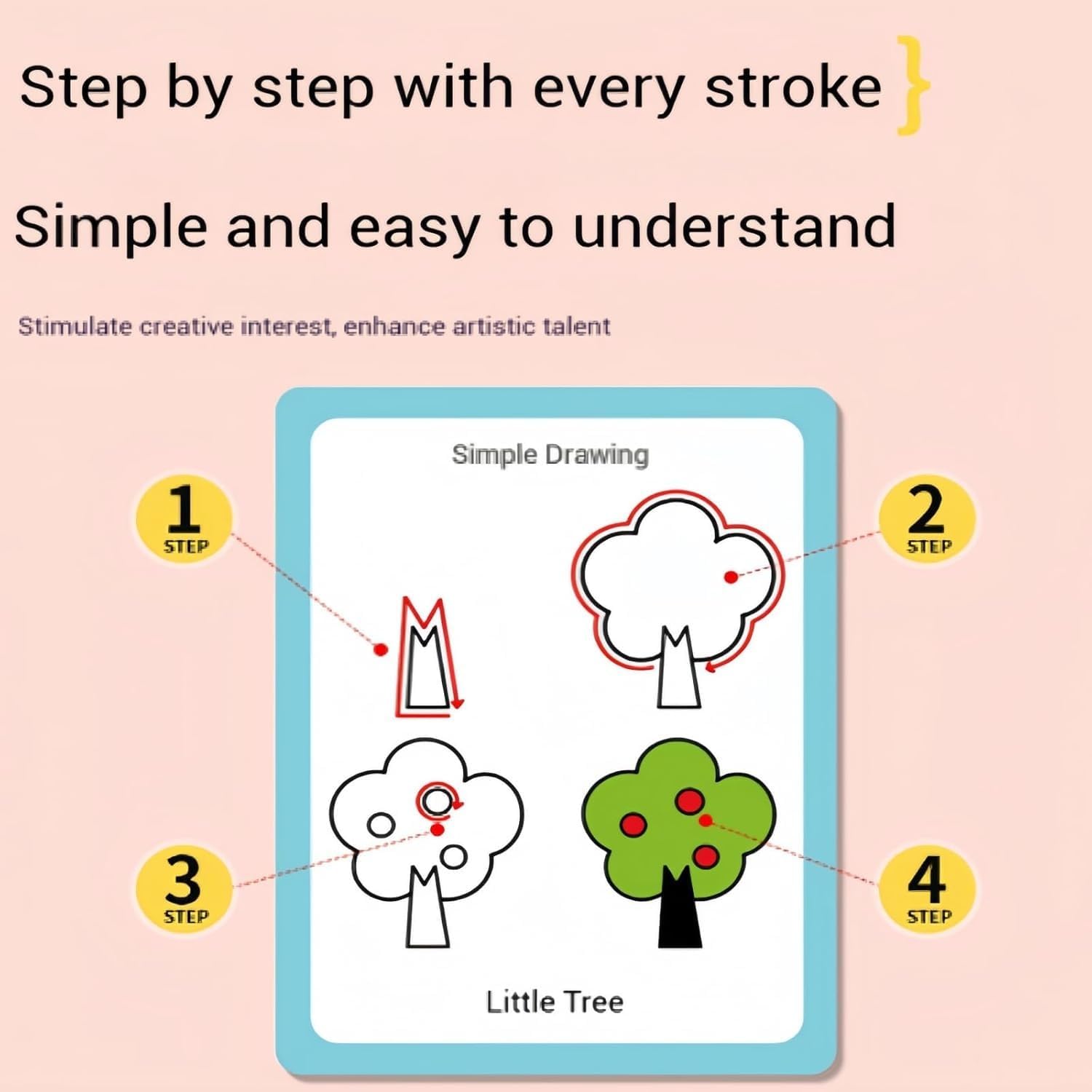 Step by step with every stroke }

Simple and easy to understand

Stimulate creative interest, enhance artistic talent

Simple Drawing

1 STEP

2 STEP

3 STEP

4 STEP

Little Tree