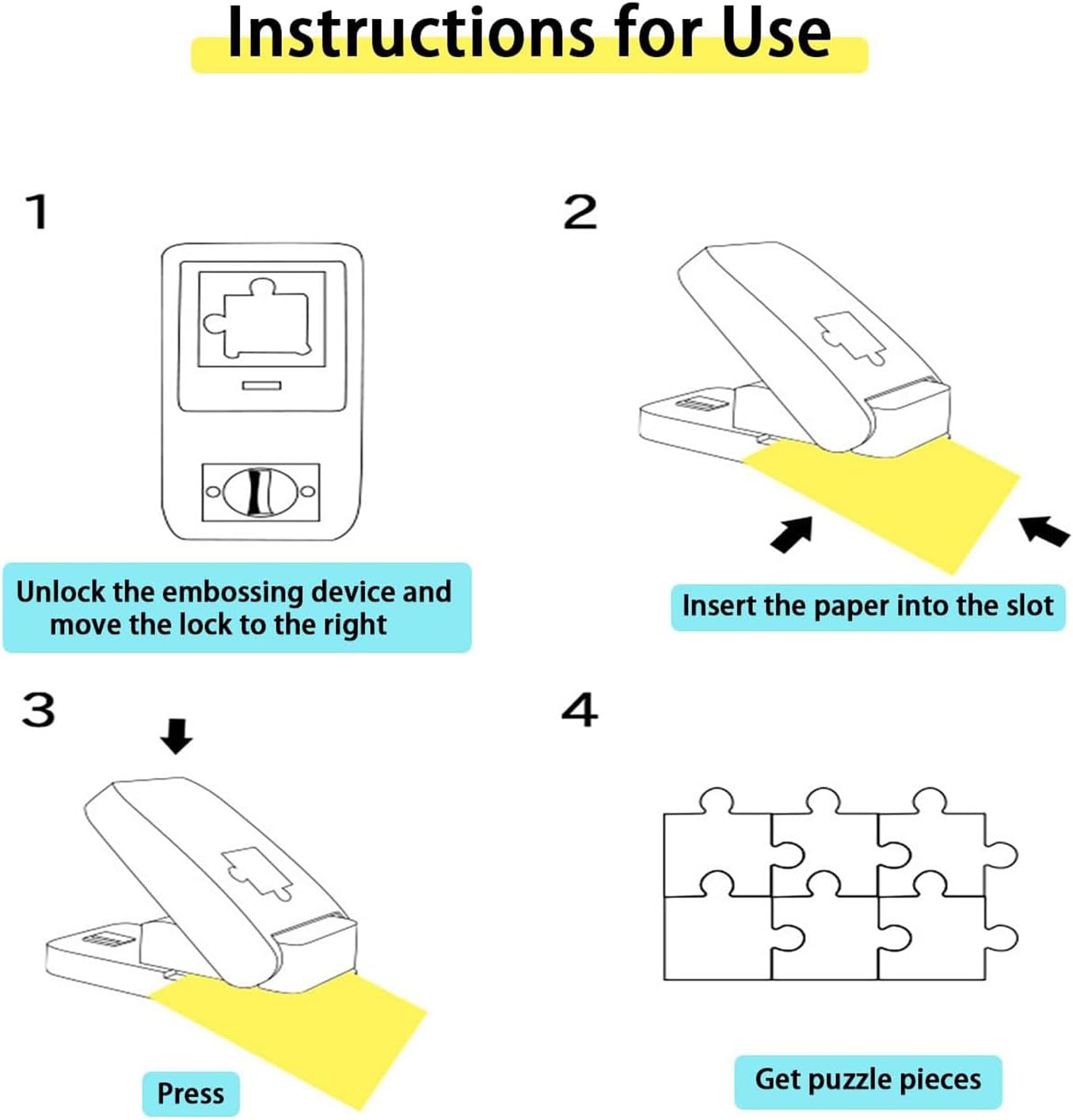 Instructions for Use

1

Unlock the embossing device and move the lock to the right

2

Insert the paper into the slot

3

Press

4

Get puzzle pieces