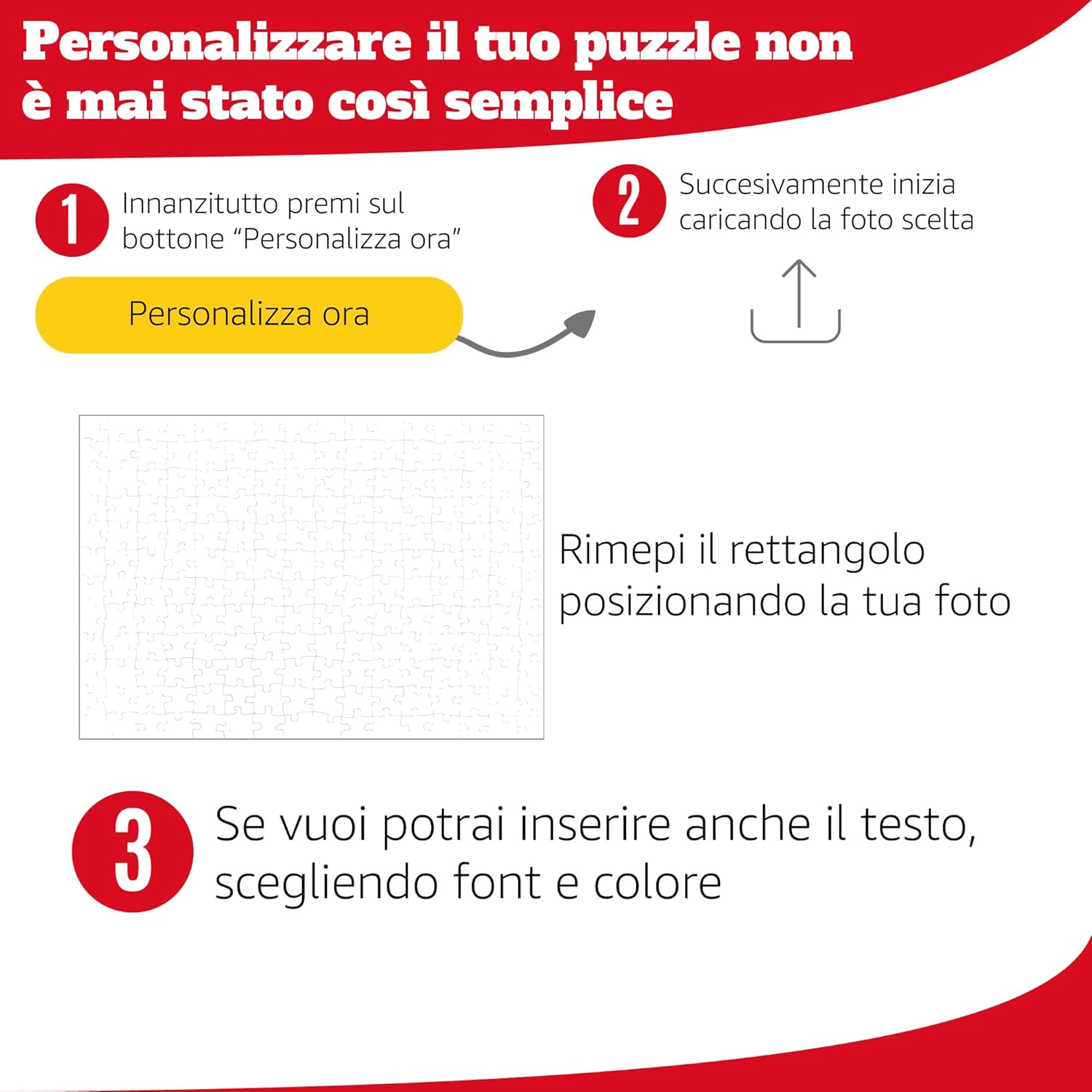 Personalizzare il tuo puzzle non è mai stato così semplice

1 Innanzitutto premi sul bottone “Personalizza ora”

Personalizza ora

2 Succesivamente inizia caricando la foto scelta

Rimepi il rettangolo posizionando la tua foto

3 Se vuoi potrai inserire anche il testo, scegliendo font e colore