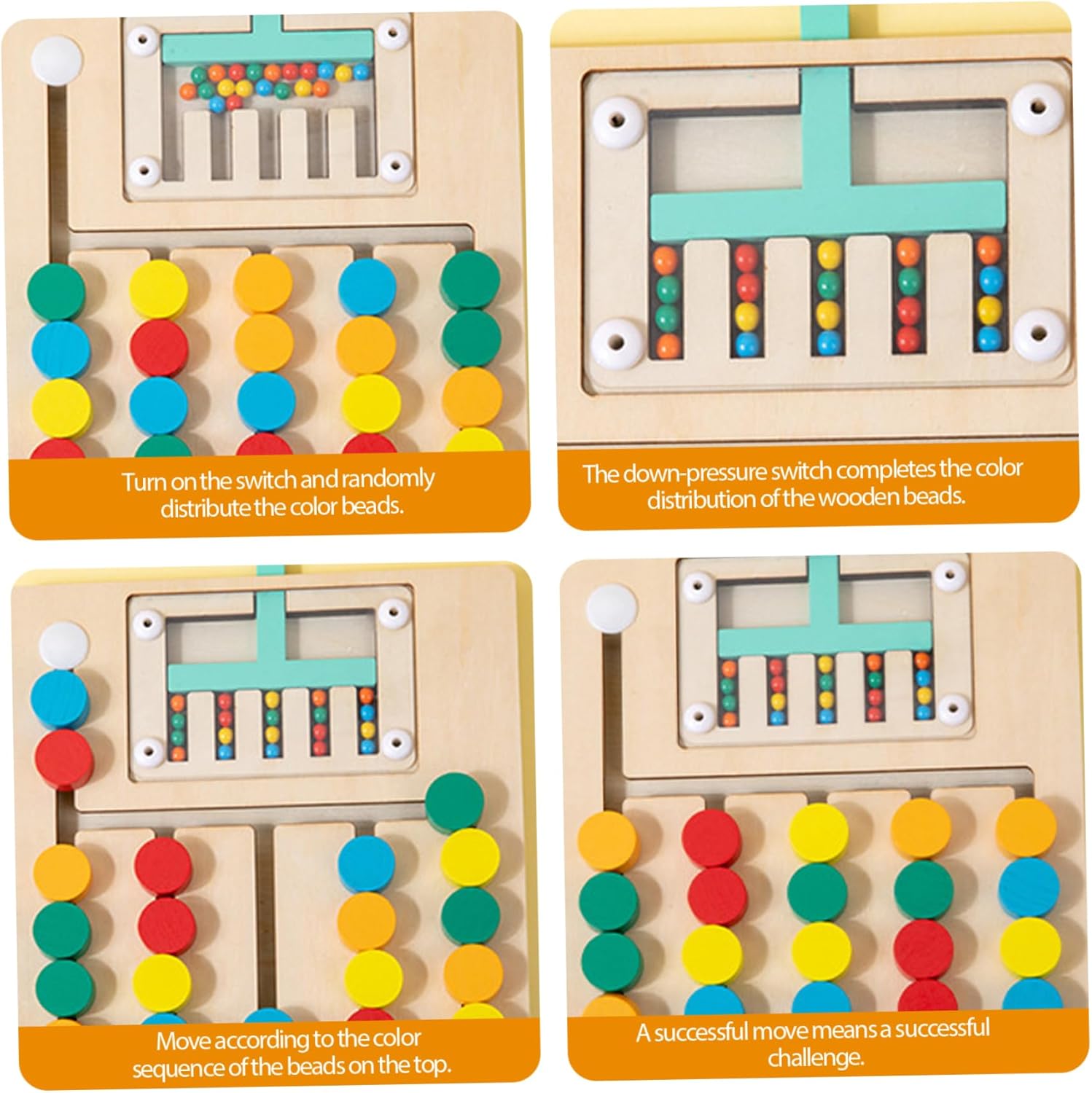 Turn on the switch and randomly distribute the color beads.

The down-pressure switch completes the color distribution of the wooden beads.

Move according to the color sequence of the beads on the top.

A successful move means a successful challenge.