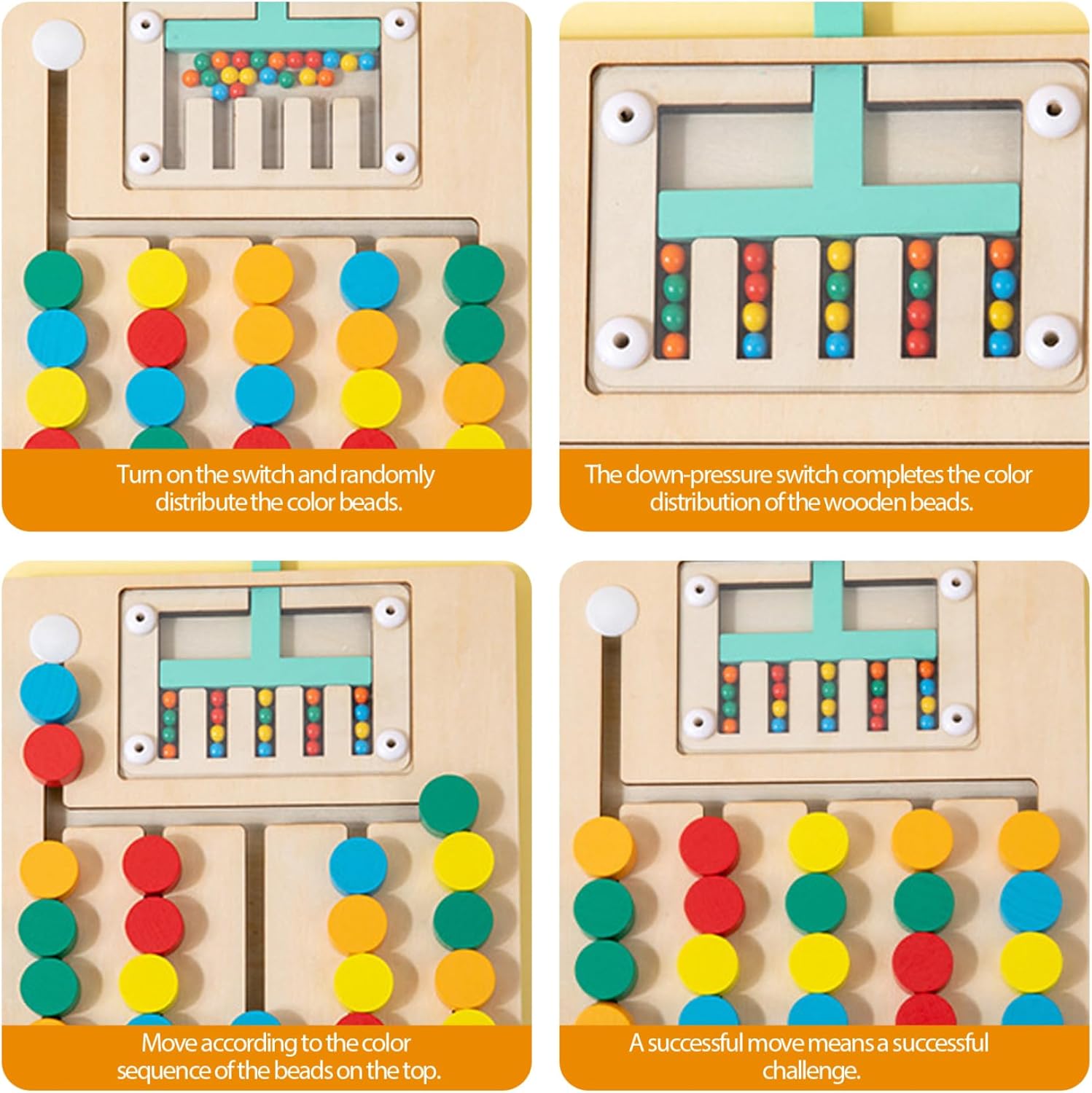 Turn on the switch and randomly distribute the color beads.

The down-pressure switch completes the color distribution of the wooden beads.

Move according to the color sequence of the beads on the top.

A successful move means a successful challenge.