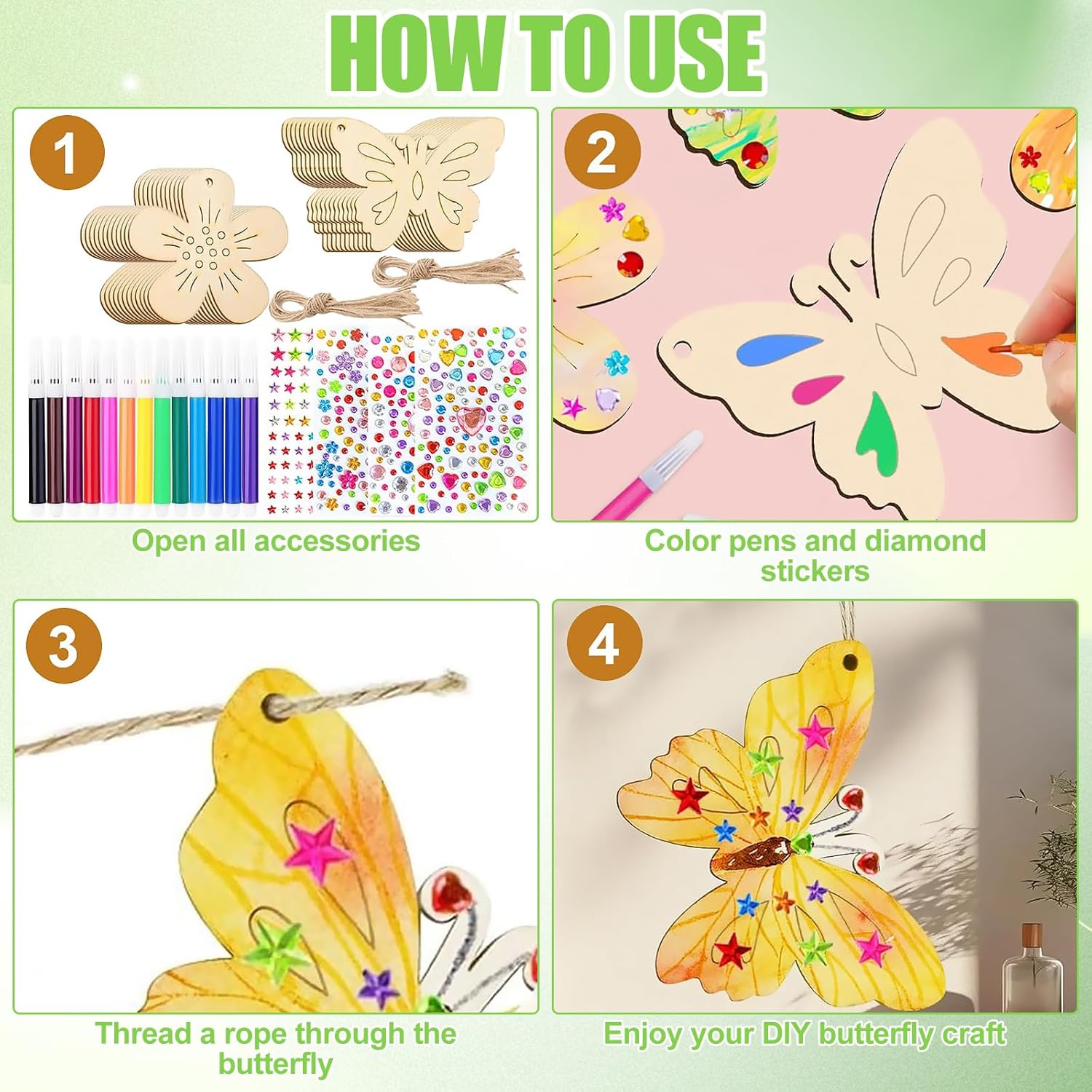 HOW TO USE

1

Open all accessories

2

Color pens and diamond stickers

3

Thread a rope through the butterfly

4

Enjoy your DIY butterfly craft