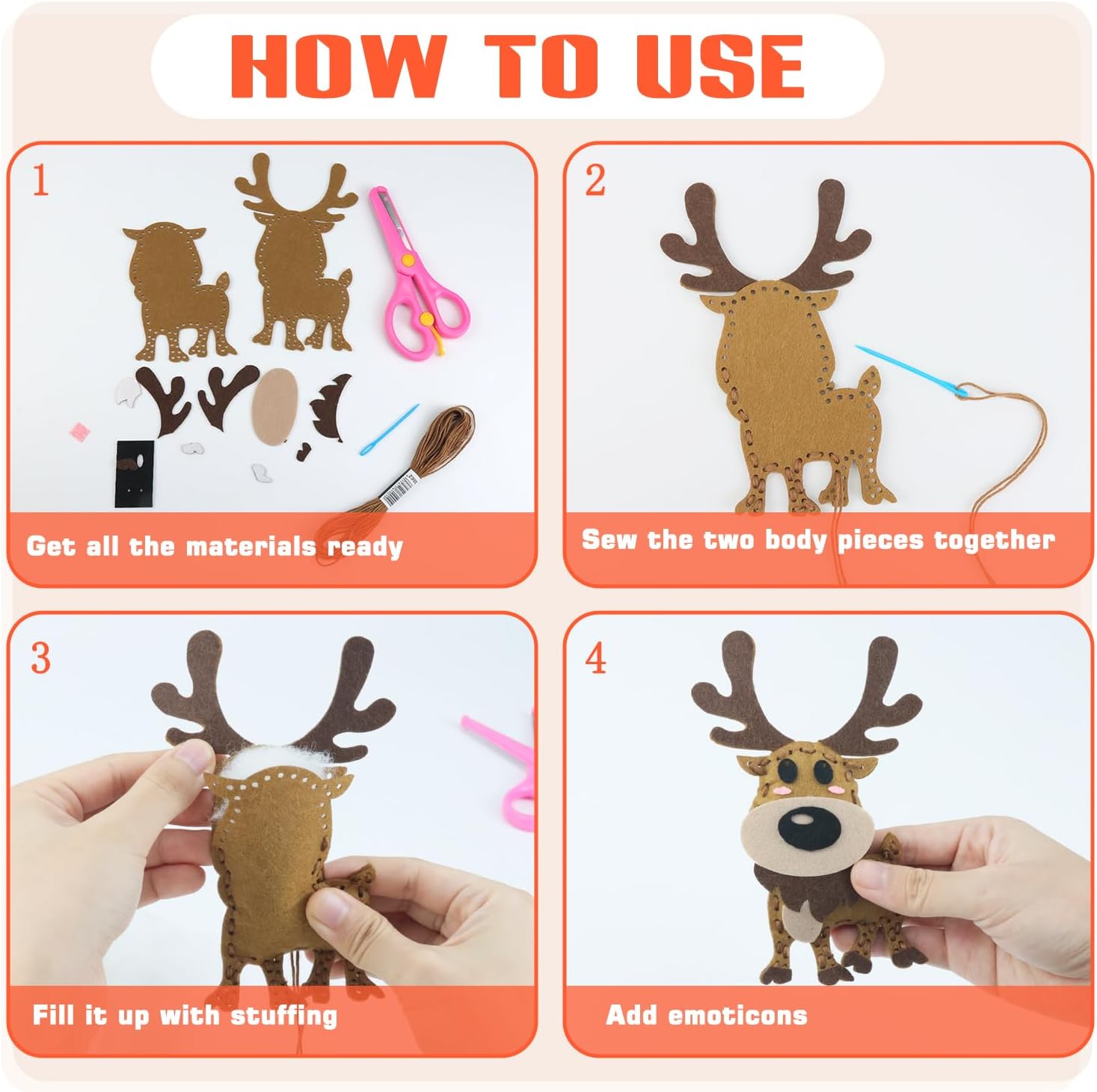 HOW TO USE

1

Get all the materials ready

2

Sew the two body pieces together

3

Fill it up with stuffing

4

Add emoticons