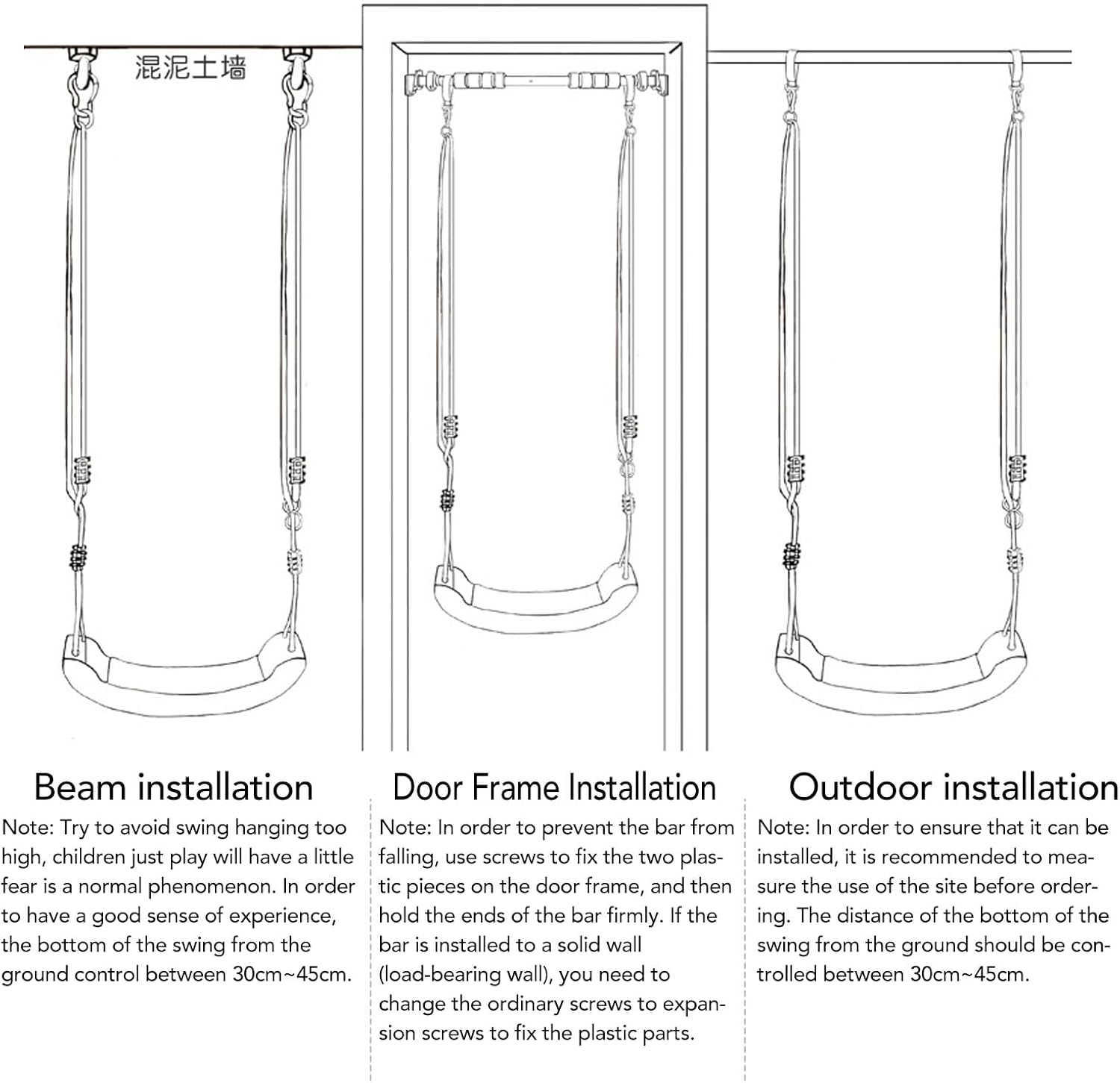 混泥土墙

Beam installation

Note: Try to avoid swing hanging too high, children just play will have a little fear is a normal phenomenon. In order to have a good sense of experience, the bottom of the swing from the ground control between 30cm~45cm.

Door Frame Installation

Note: In order to prevent the bar from falling, use screws to fix the two plastic pieces on the door frame, and then hold the ends of the bar firmly. If the bar is installed to a solid wall (load-bearing wall), you need to change the ordinary screws to expansion screws to fix the plastic parts.

Outdoor installation

Note: In order to ensure that it can be installed, it is recommended to measure the use of the site before ordering. The distance of the bottom of the swing from the ground should be controlled between 30cm~45cm.