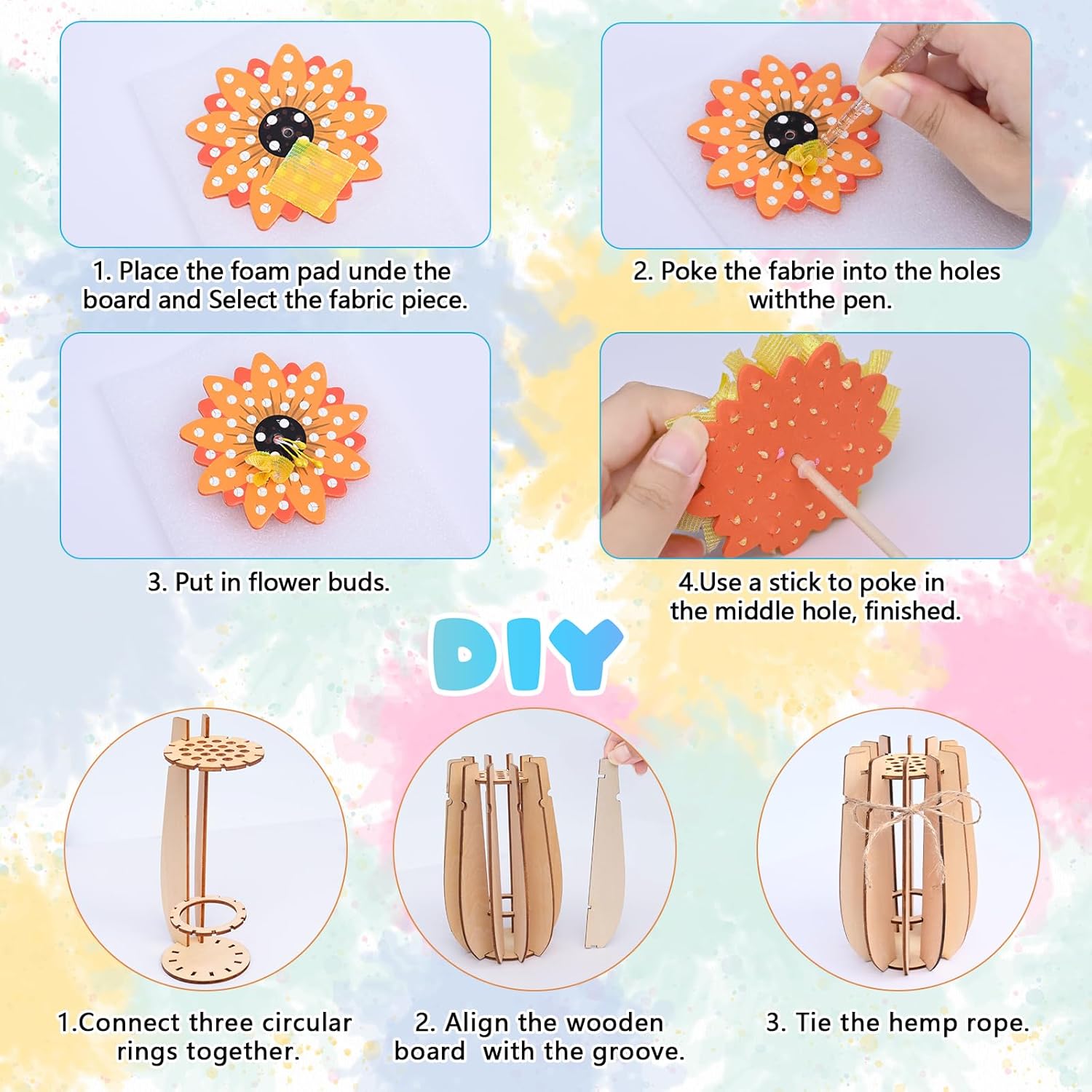 1. Place the foam pad unde the board and Select the fabric piece.

2. Poke the fabrie into the holes withthe pen.

3. Put in flower buds.

4.Use a stick to poke in the middle hole, finished.

DIY

1.Connect three circular rings together.

2. Align the wooden board with the groove.

3. Tie the hemp rope.