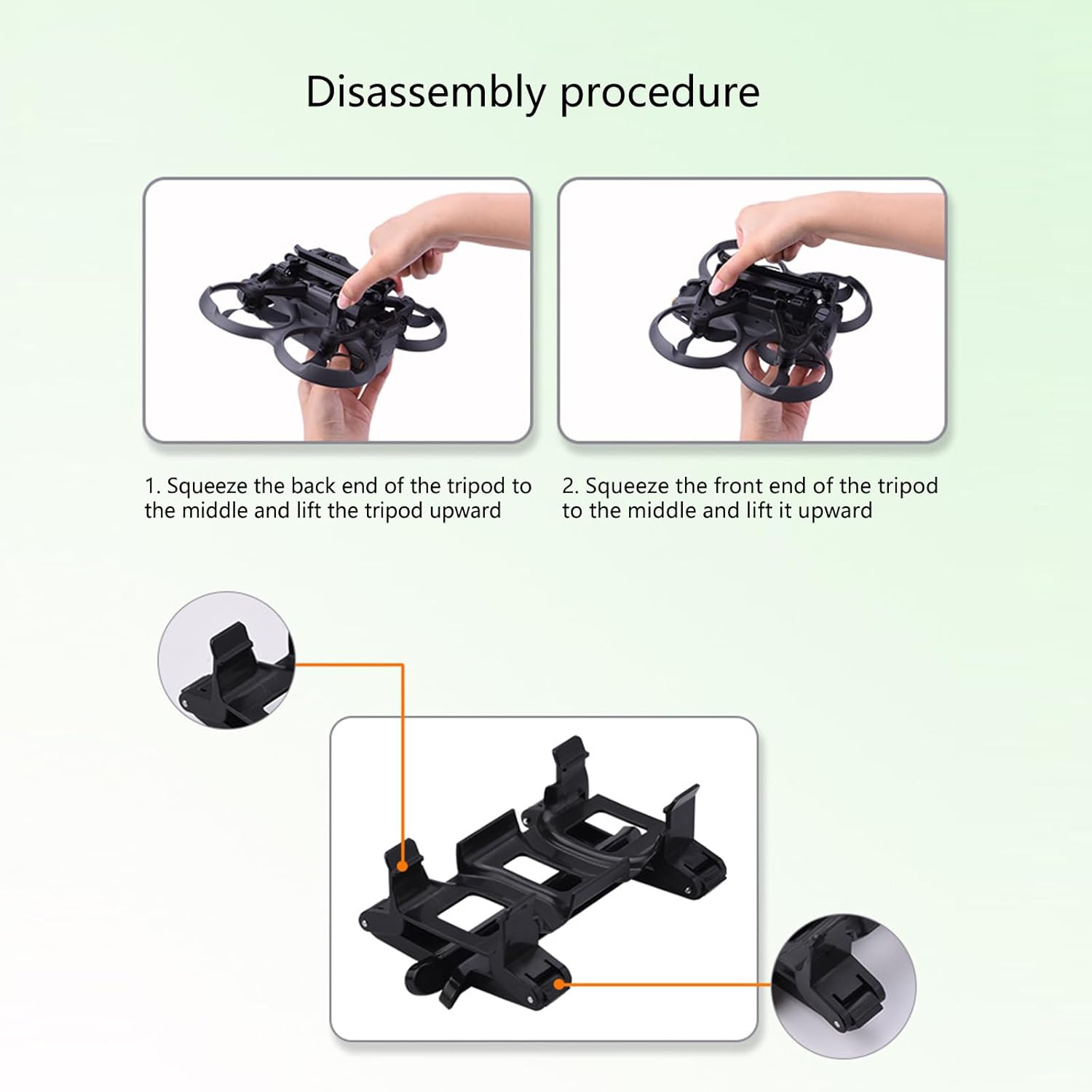 Disassembly procedure

1. Squeeze the back end of the tripod to the middle and lift the tripod upward

2. Squeeze the front end of the tripod to the middle and lift it upward