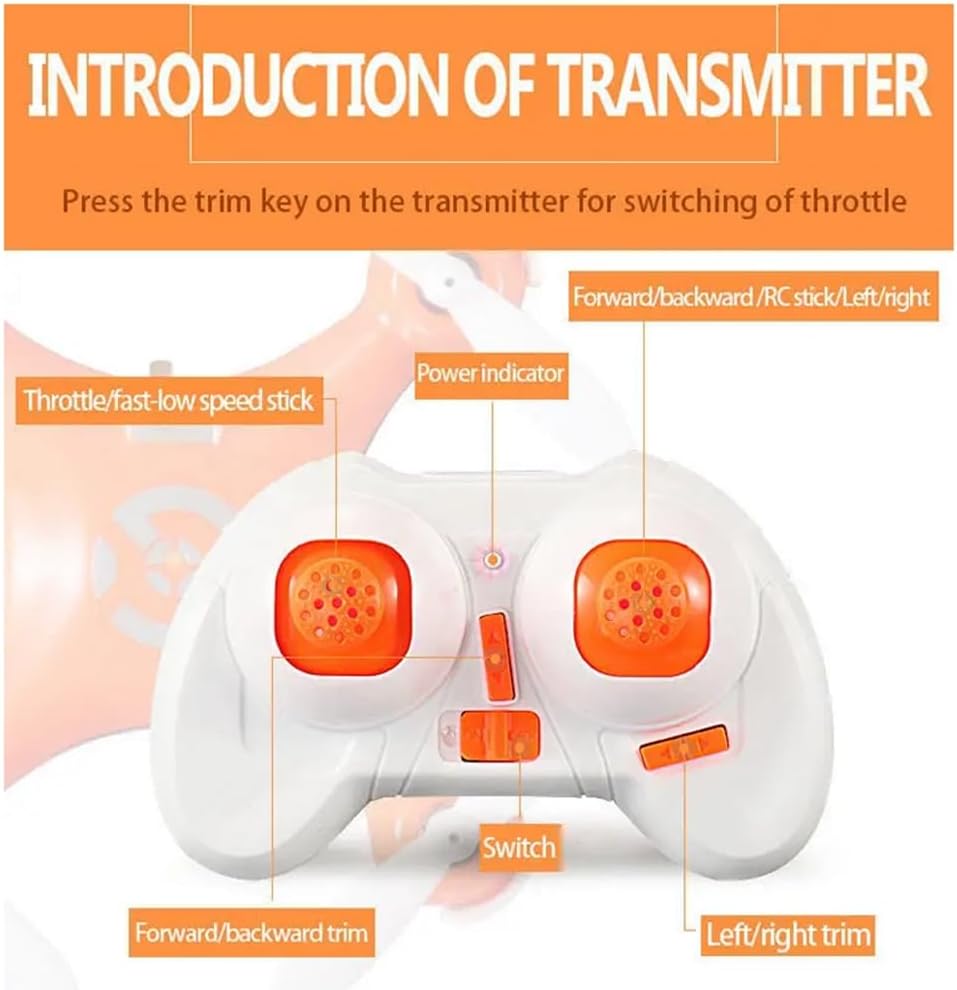 INTRODUCTION OF TRANSMITTER

Press the trim key on the transmitter for switching of throttle

Forward/backward /RC stick/Left/right

Power indicator

Throttle/fast-low speed stick

Switch

Forward/backward trim

Left/right trim