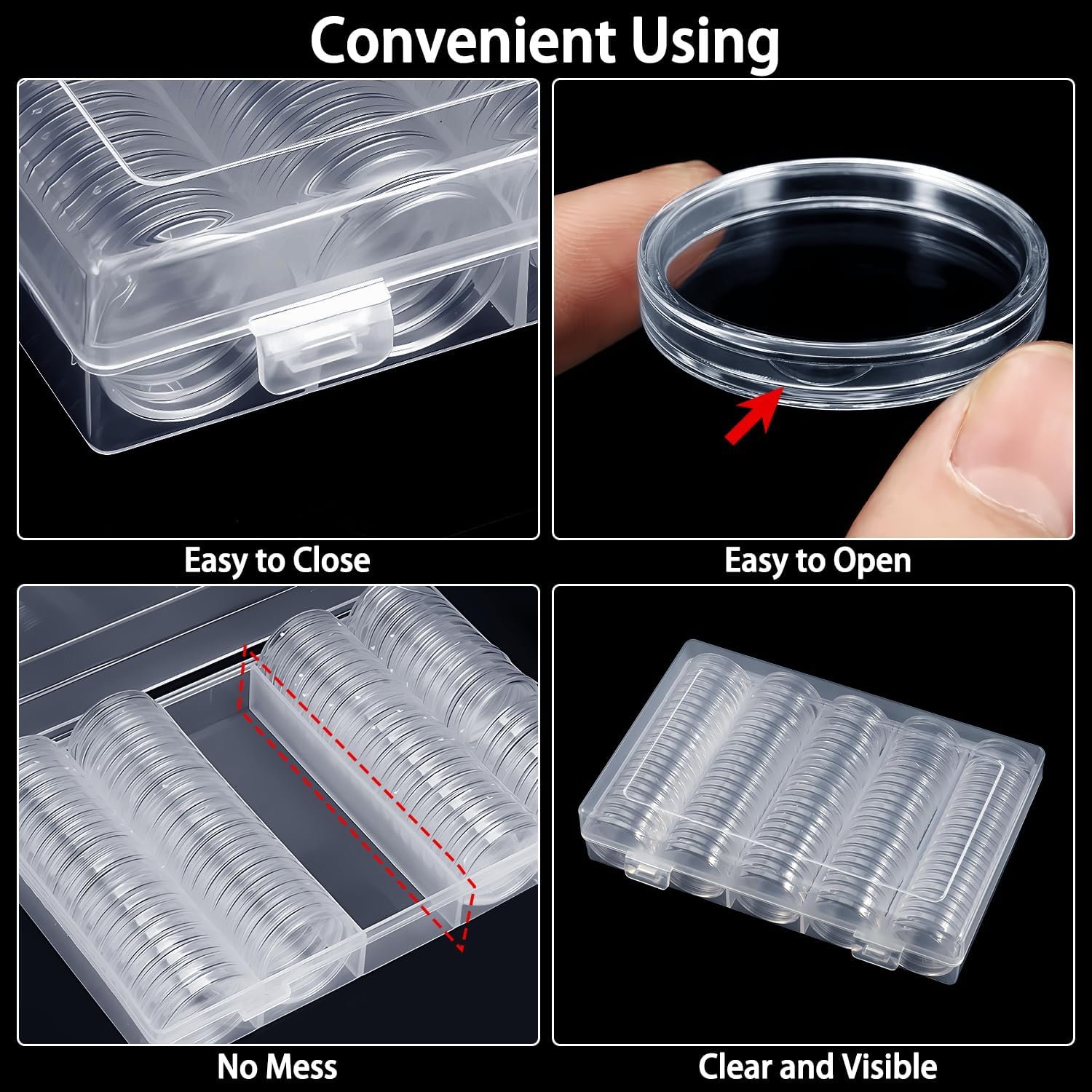 Convenient Using

Easy to Close

Easy to Open

No Mess

Clear and Visible