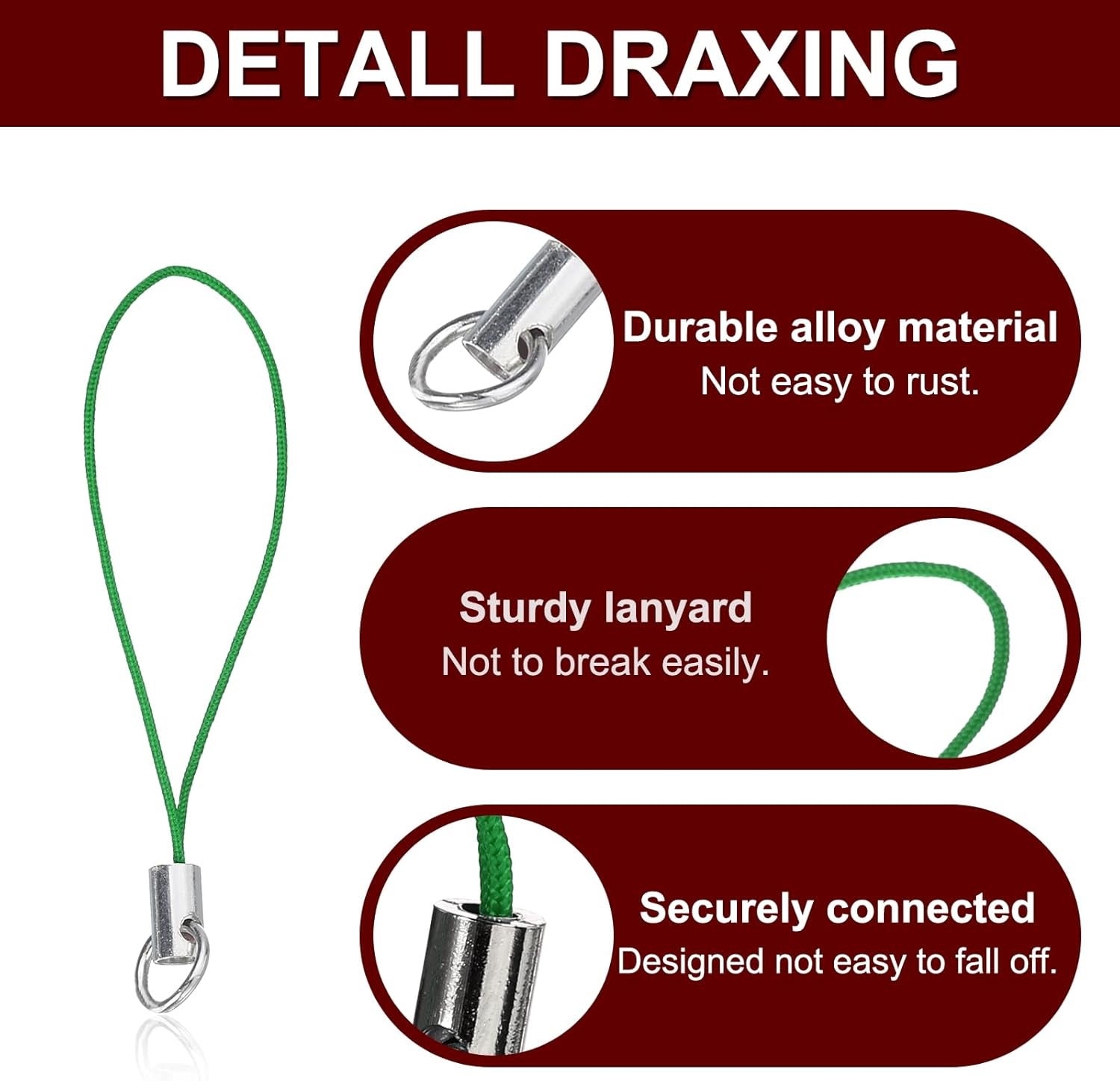 DETALL DRAXING

Durable alloy material
Not easy to rust.

Sturdy lanyard
Not to break easily.

Securely connected
Designed not easy to fall off.