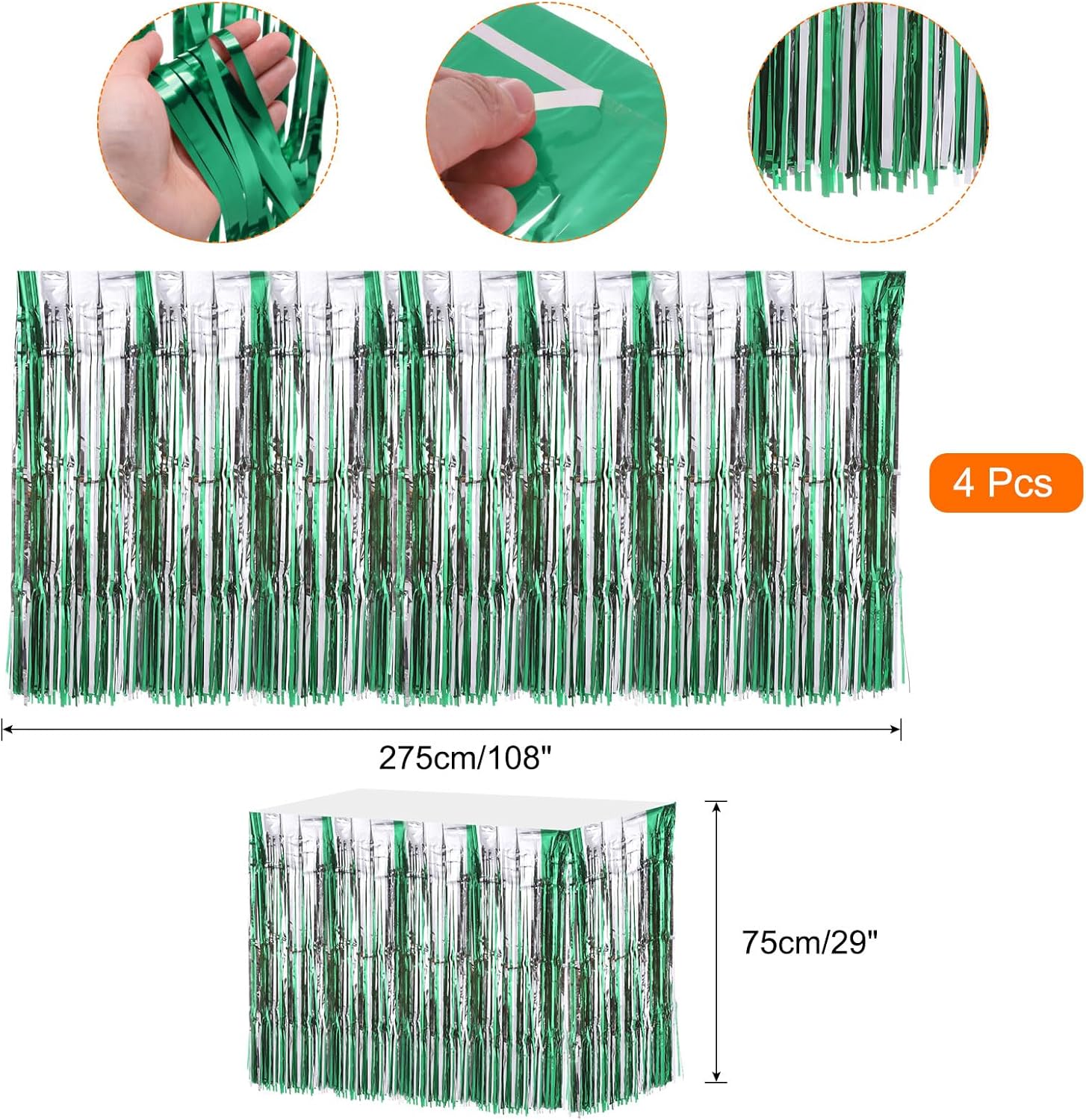 4 Pcs

275cm/108"

75cm/29"