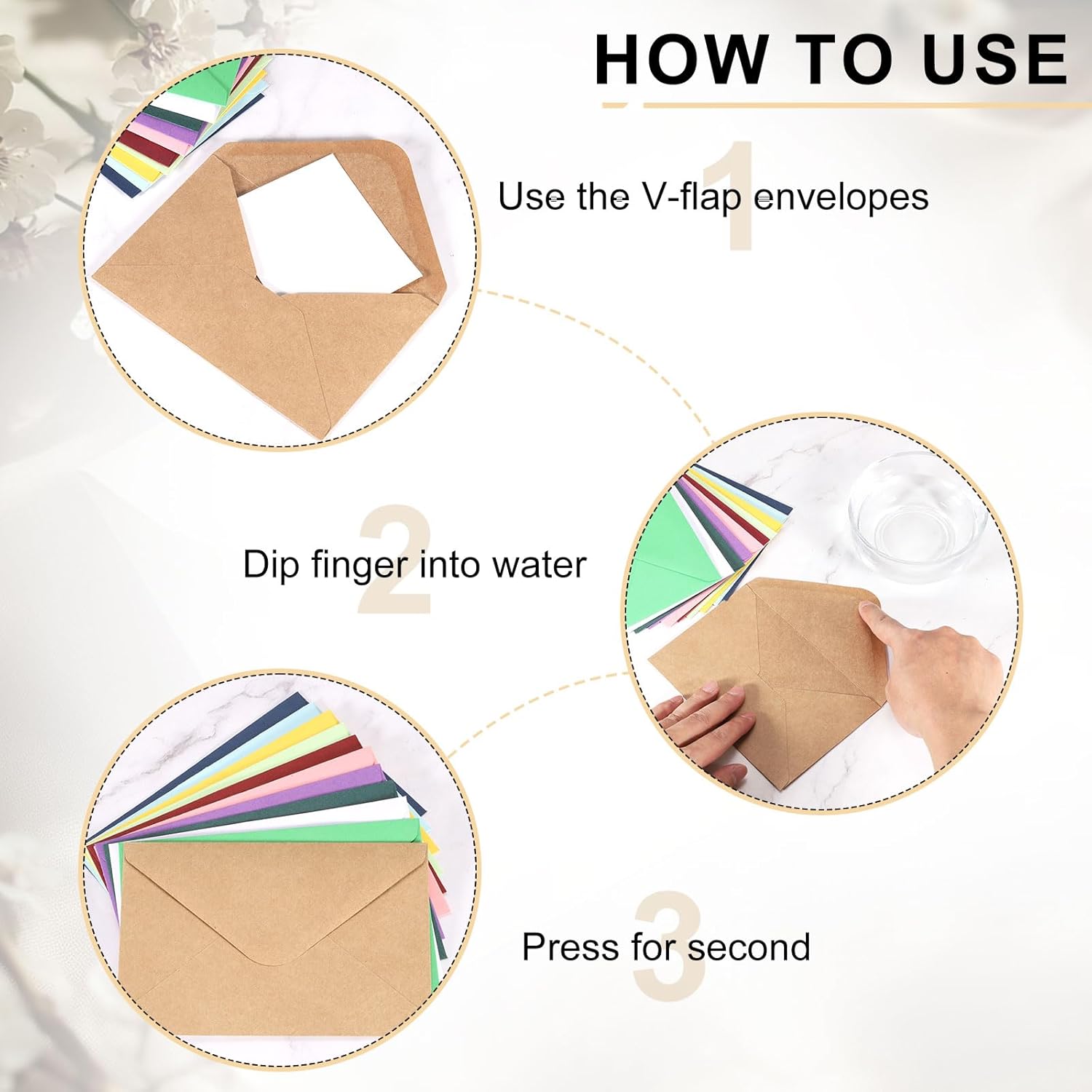 HOW TO USE

1
Use the V-flap envelopes

2
Dip finger into water

3
Press for second