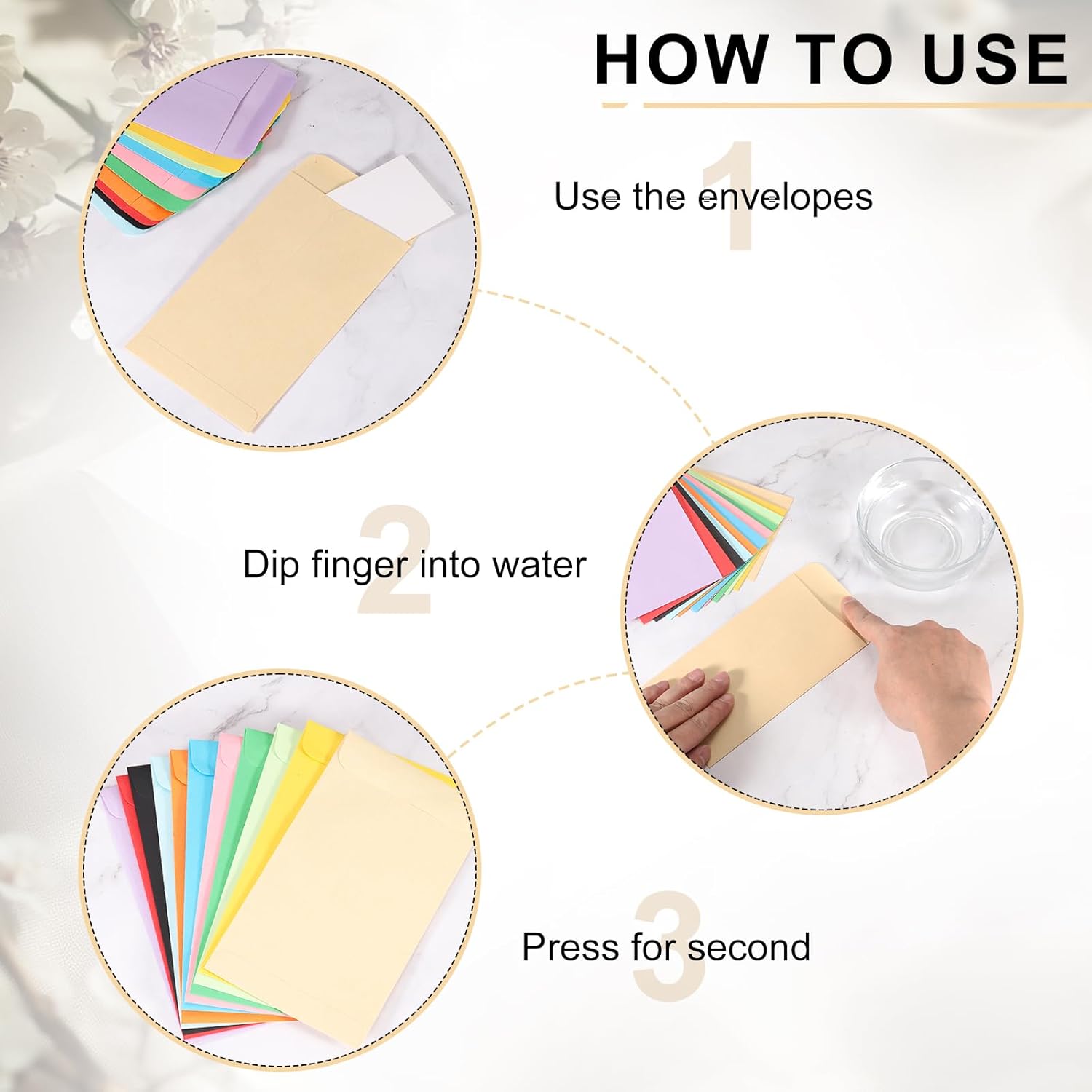 HOW TO USE

1
Use the envelopes

2
Dip finger into water

3
Press for second