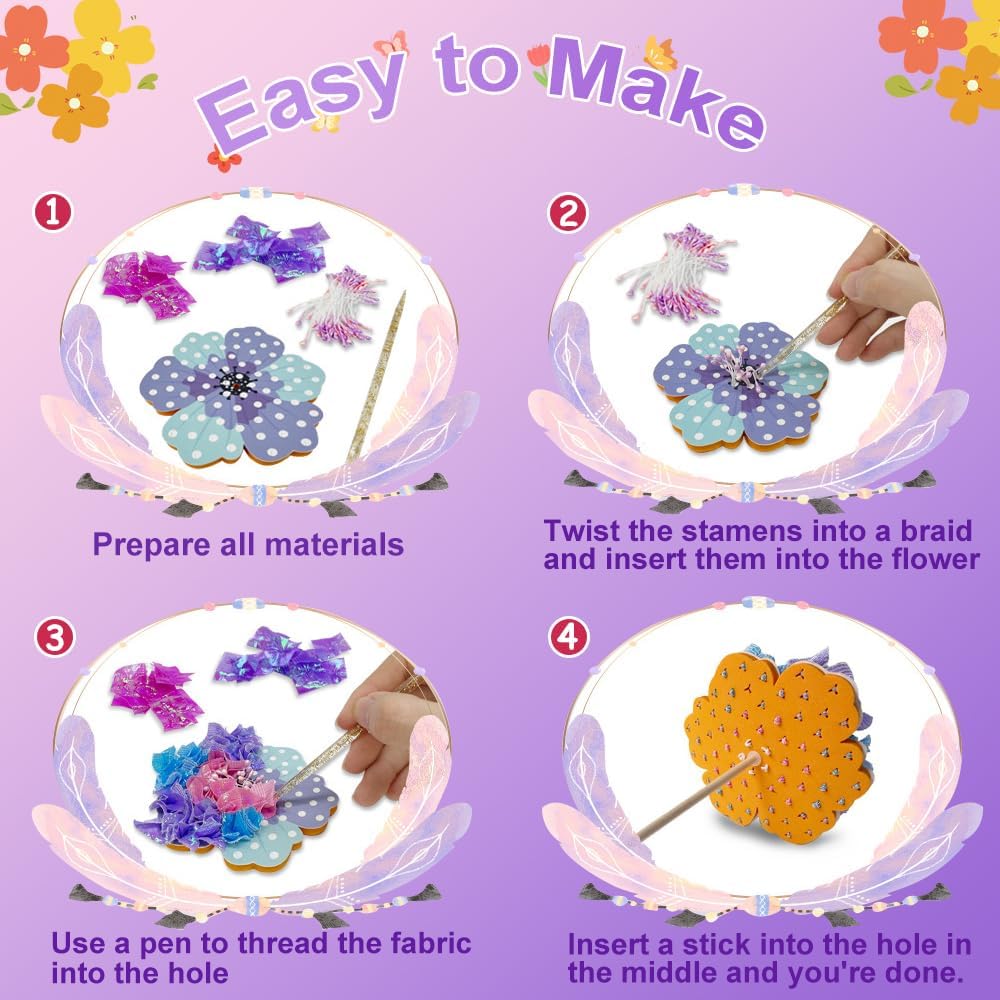 Easy to Make

1

Prepare all materials

2

Twist the stamens into a braid and insert them into the flower

3

Use a pen to thread the fabric into the hole

4

Insert a stick into the hole in the middle and you're done.