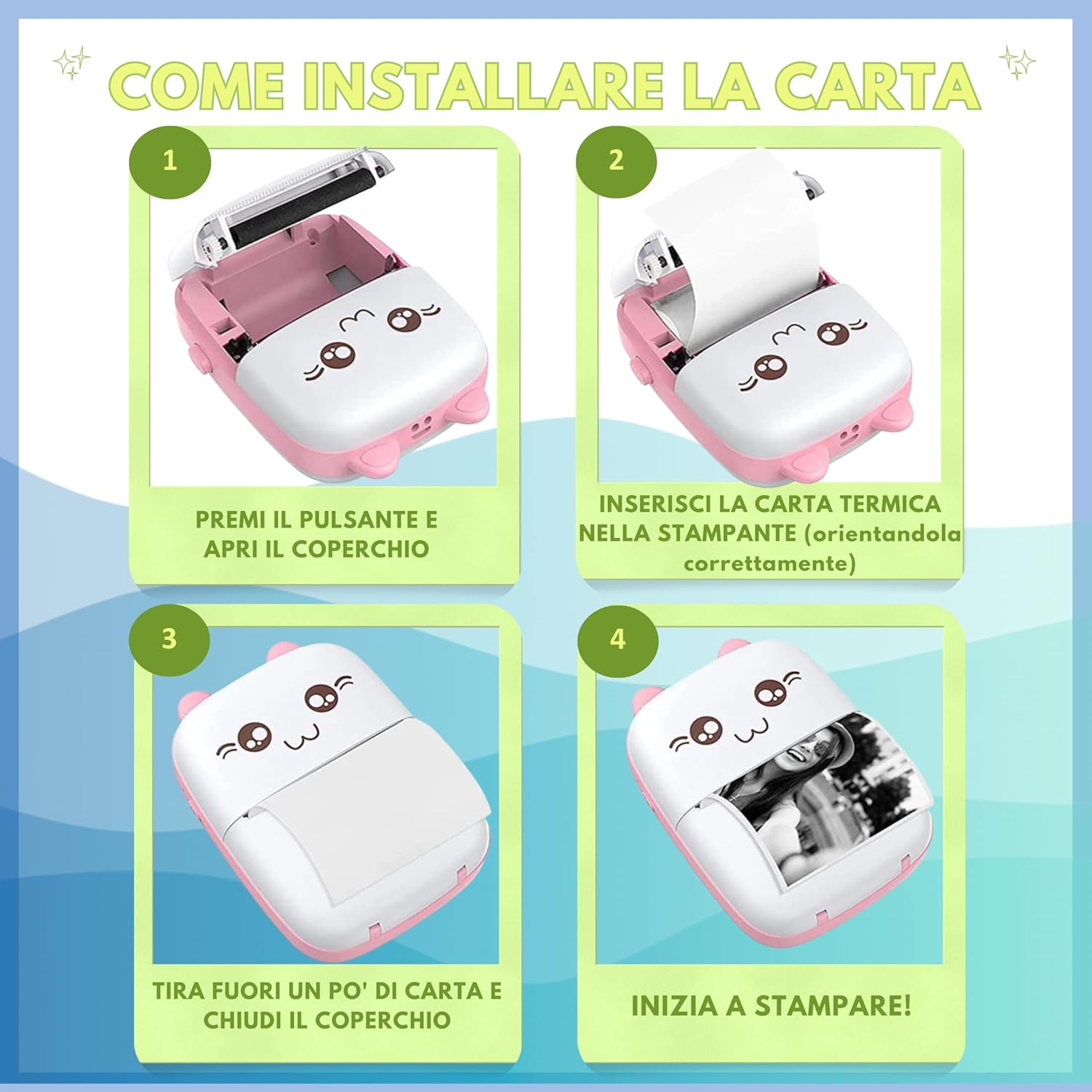 COME INSTALLARE LA CARTA

1

PREMI IL PULSANTE E APRI IL COPERCHIO

2

INSERISCI LA CARTA TERMICA NELLA STAMPANTE (orientandola correttamente)

3

TIRA FUORI UN PO' DI CARTA E CHIUDI IL COPERCHIO

4

INIZIA A STAMPARE!