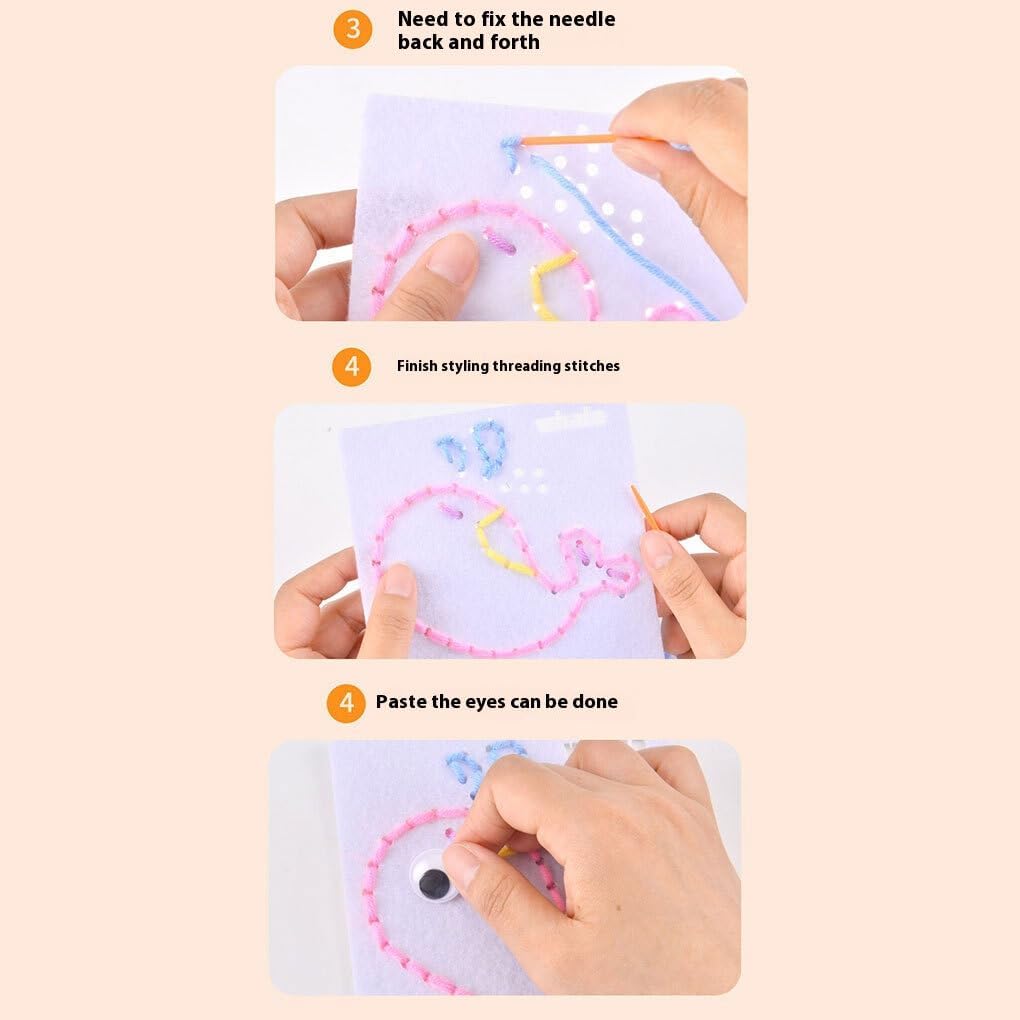 3 Need to fix the needle back and forth

4 Finish styling threading stitches

4 Paste the eyes can be done